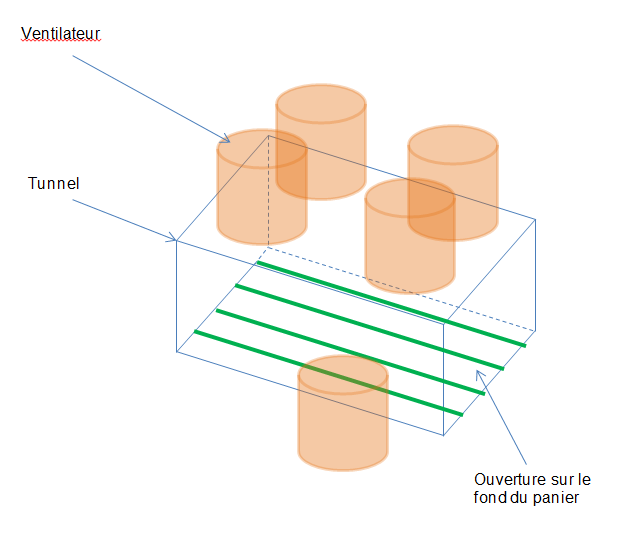 Ventilateur

Tunnel

Ouverture sur le fond du panier