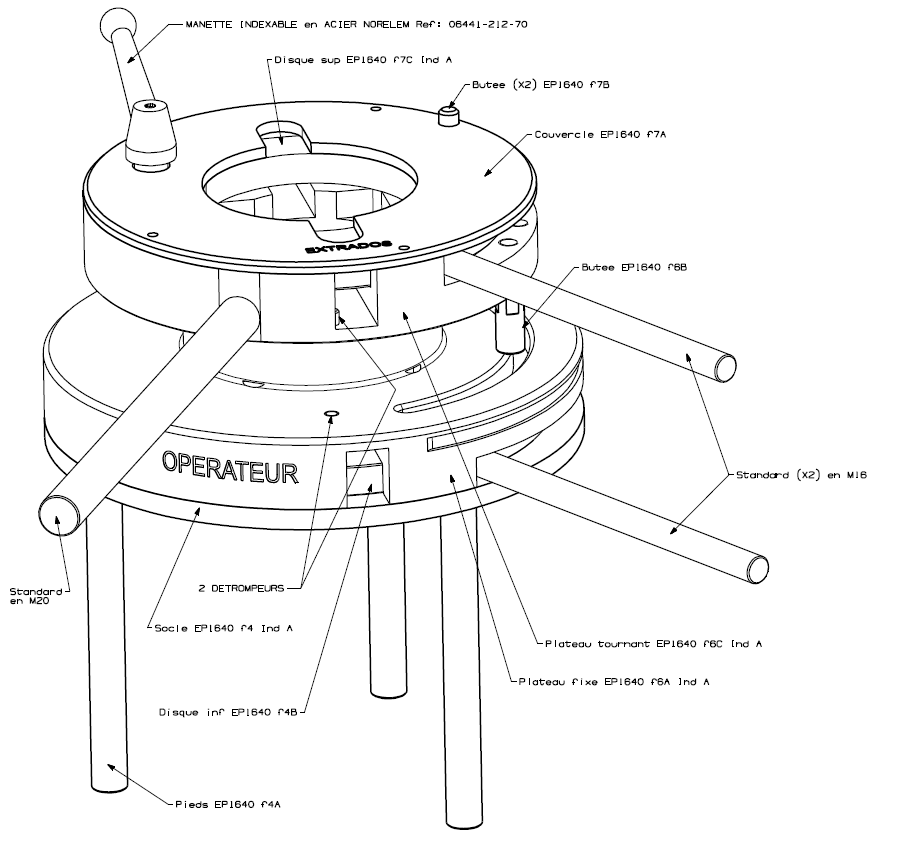 MANETTE INDEXABLE en ACIER NORELEM Ref: 06441-212-70

Disque sup EP1640 f7C Ind A

Butee (X2) EP1640 f7B

Couvercle EP1640 f7A

EXTRADOS

Butee EP1640 f6B

OPERATEUR

Standard (X2) en M16

Standard en M20

2 DETROMPEURS

Socle EP1640 f4 Ind A

Plateau tournant EP1640 f6C Ind A

Plateau fixe EP1640 f6A Ind A

Disque inf EP1640 f4B

Pieds EP1640 f4A