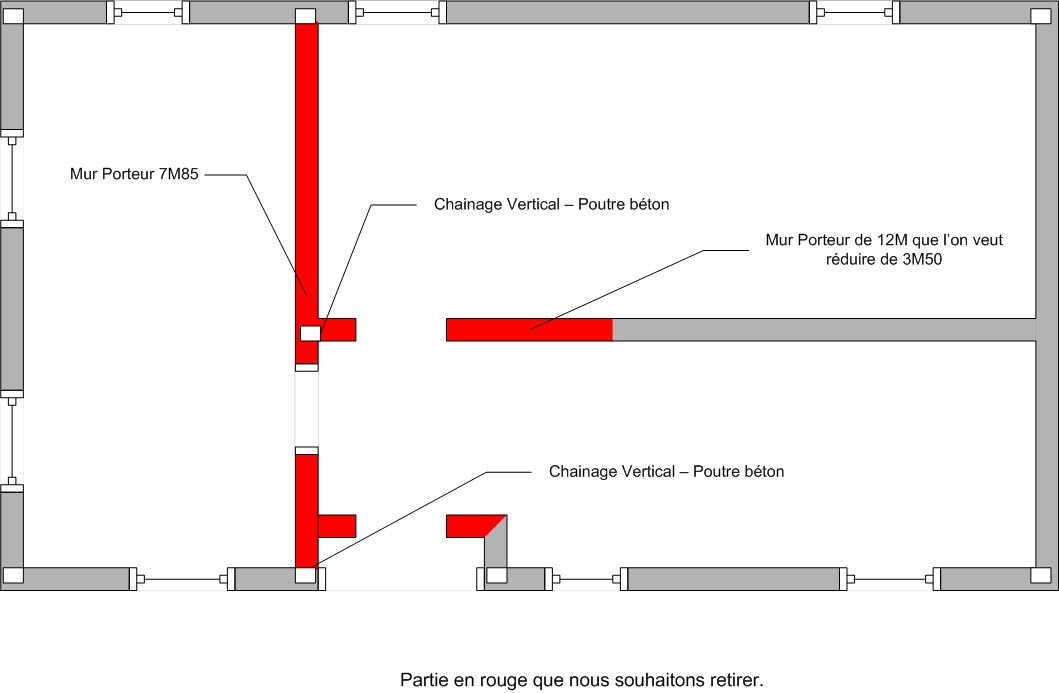 Mur Porteur 7M85

Chainage Vertical – Poutre béton

Mur Porteur de 12M que l'on veut réduire de 3M50

Chainage Vertical – Poutre béton

Partie en rouge que nous souhaitons retirer.