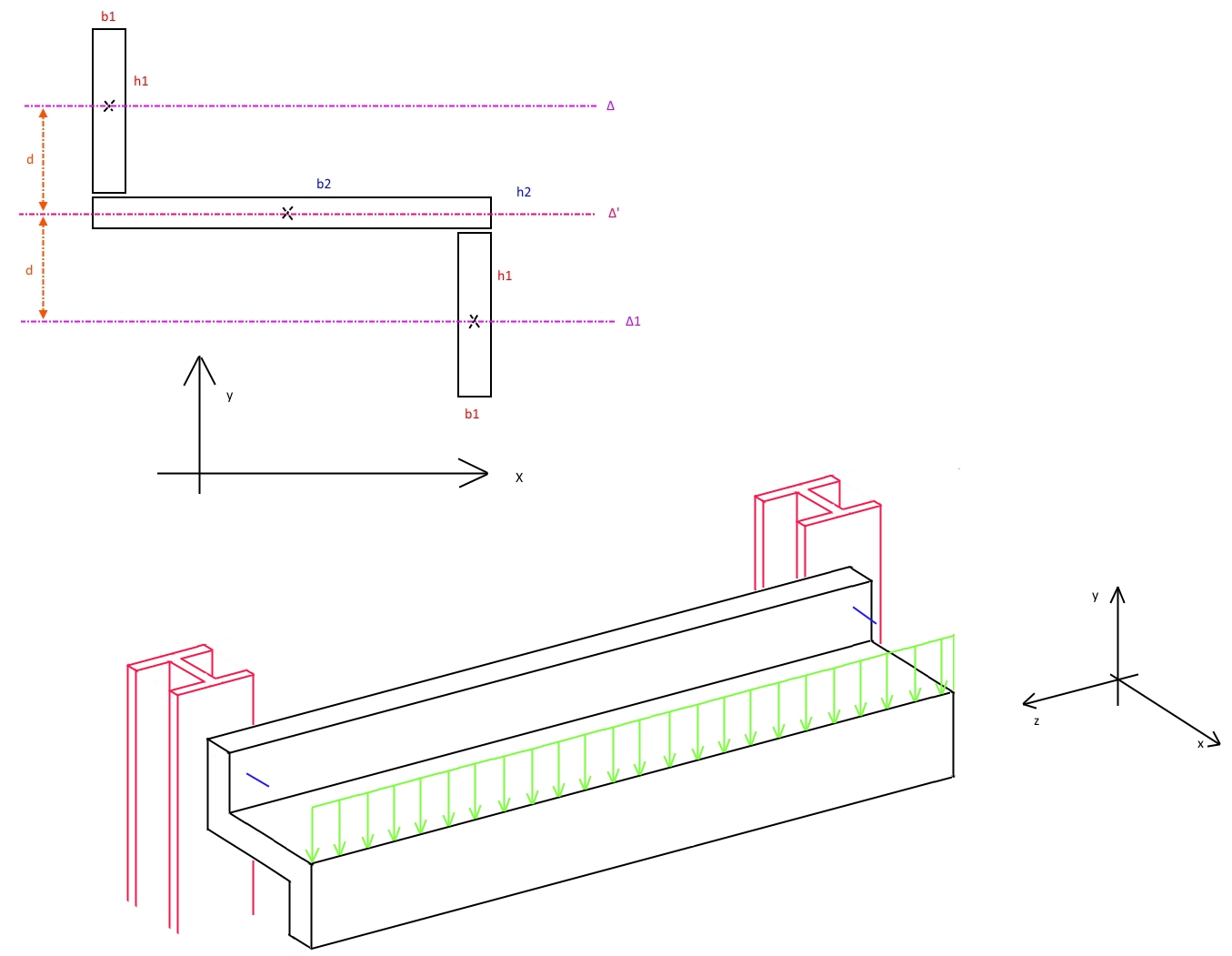 b1
h1
Δ
d
b2
h2
Δ'
d
h1
Δ1
y
b1
x
y
z
x