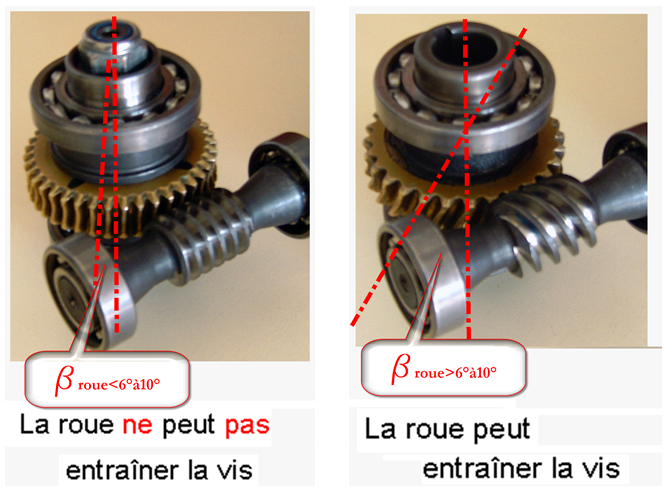 $\beta_{roue<6°à10°}$

La roue ne peut pas entraîner la vis

$\beta_{roue>6°à10°}$

La roue peut entraîner la vis