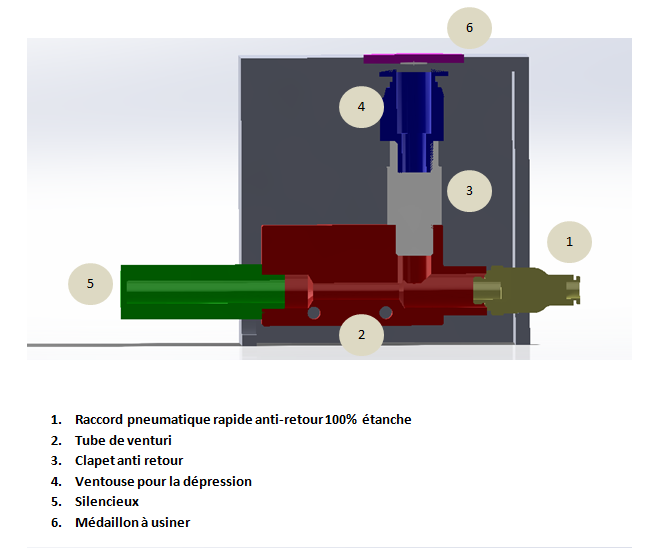 6

4

3

1

5

2

1. Raccord pneumatique rapide anti-retour 100% étanche
2. Tube de venturi
3. Clapet anti retour
4. Ventouse pour la dépression
5. Silencieux
6. Médaillon à usiner