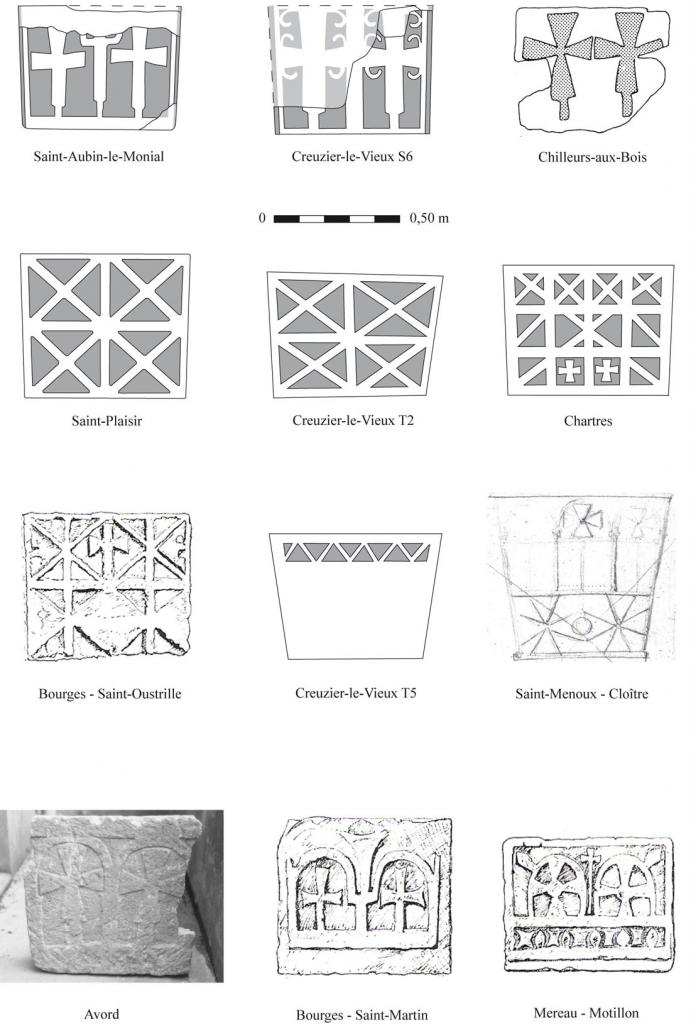 Saint-Aubin-le-Monial

Creuzier-le-Vieux S6

Chilleurs-aux-Bois

0 0,50 m

Saint-Plaisir

Creuzier-le-Vieux T2

Chartres

Bourges - Saint-Oustrille

Creuzier-le-Vieux T5

Saint-Menoux - Cloître

Avord

Bourges - Saint-Martin

Mereau - Motillon