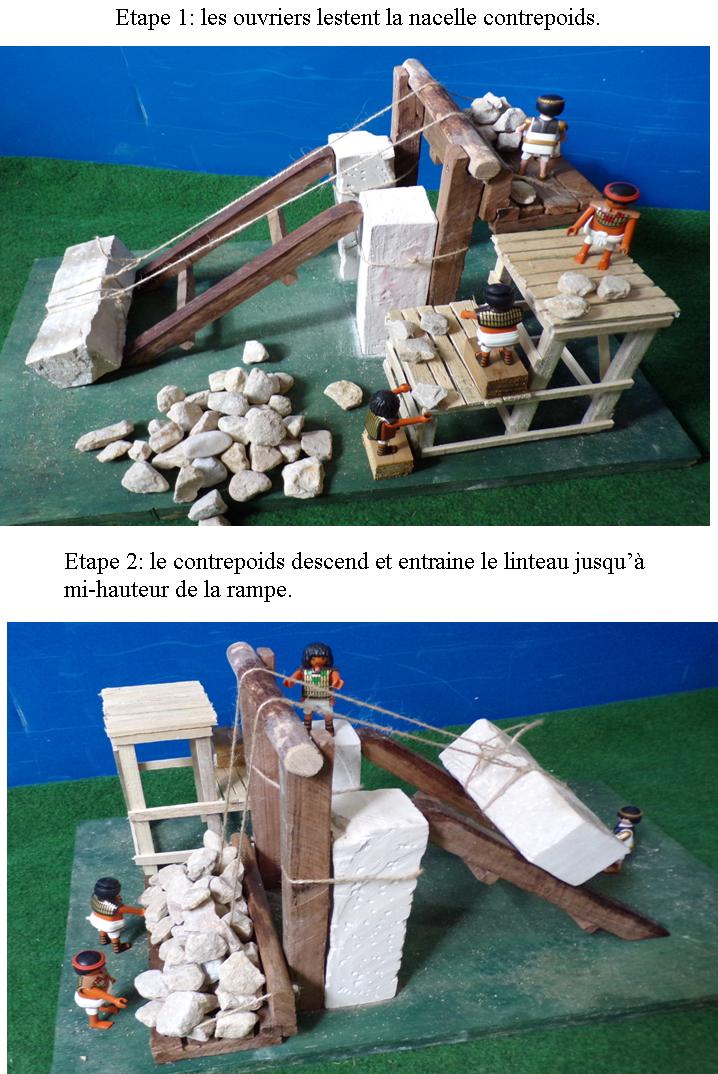 Etape 1: les ouvriers lestent la nacelle contrepoids.

Etape 2: le contrepoids descend et entraine le linteau jusqu'à mi-hauteur de la rampe.