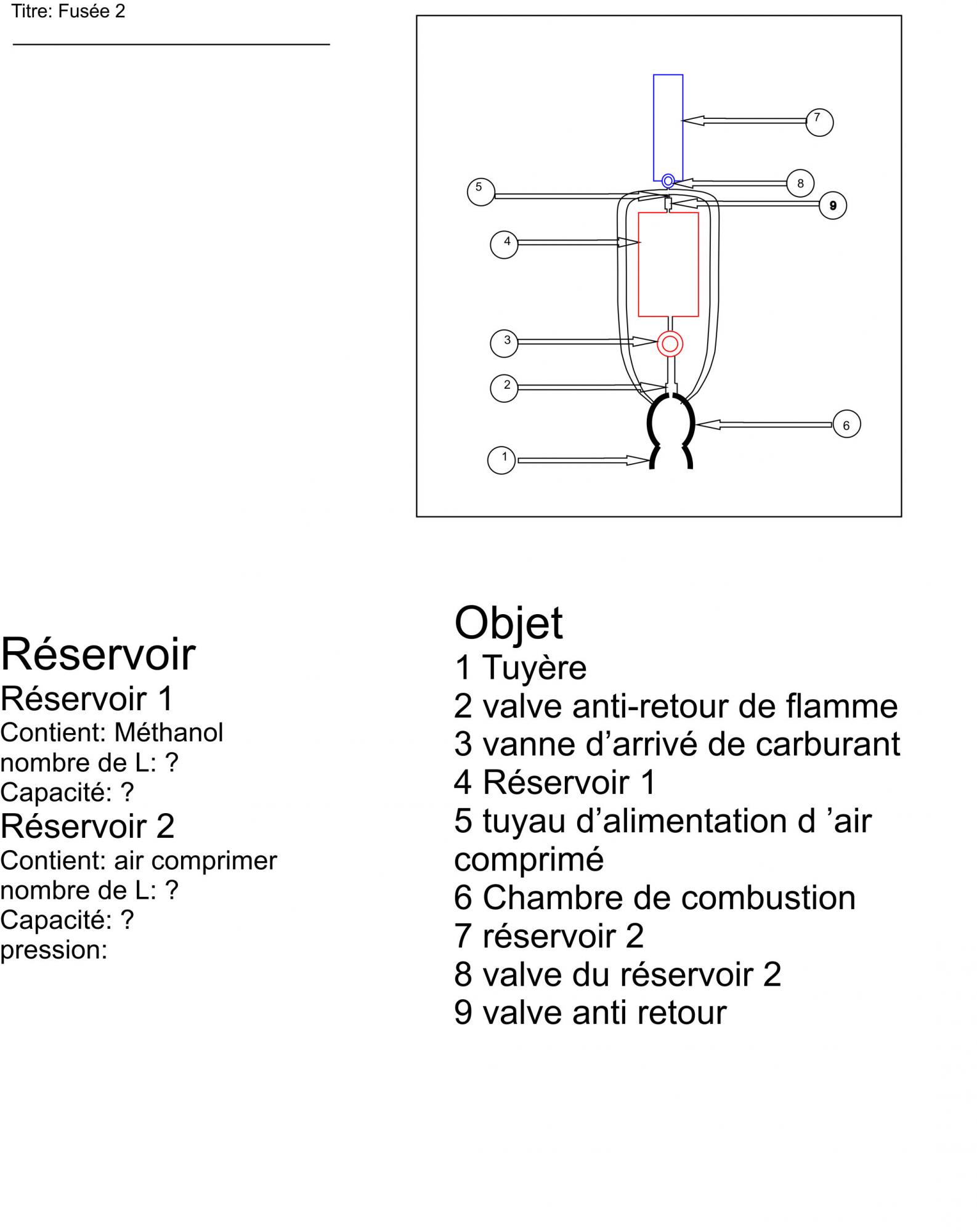 Titre: Fusée 2

7
8
5
9
4
3
2
6
1

Réservoir
Réservoir 1
Contient: Méthanol
nombre de L: ?
Capacité: ?
Réservoir 2
Contient: air comprimer
nombre de L: ?
Capacité: ?
pression:

Objet
1 Tuyère
2 valve anti-retour de flamme
3 vanne d’arrivé de carburant
4 Réservoir 1
5 tuyau d’alimentation d ’air comprimé
6 Chambre de combustion
7 réservoir 2
8 valve du réservoir 2
9 valve anti retour