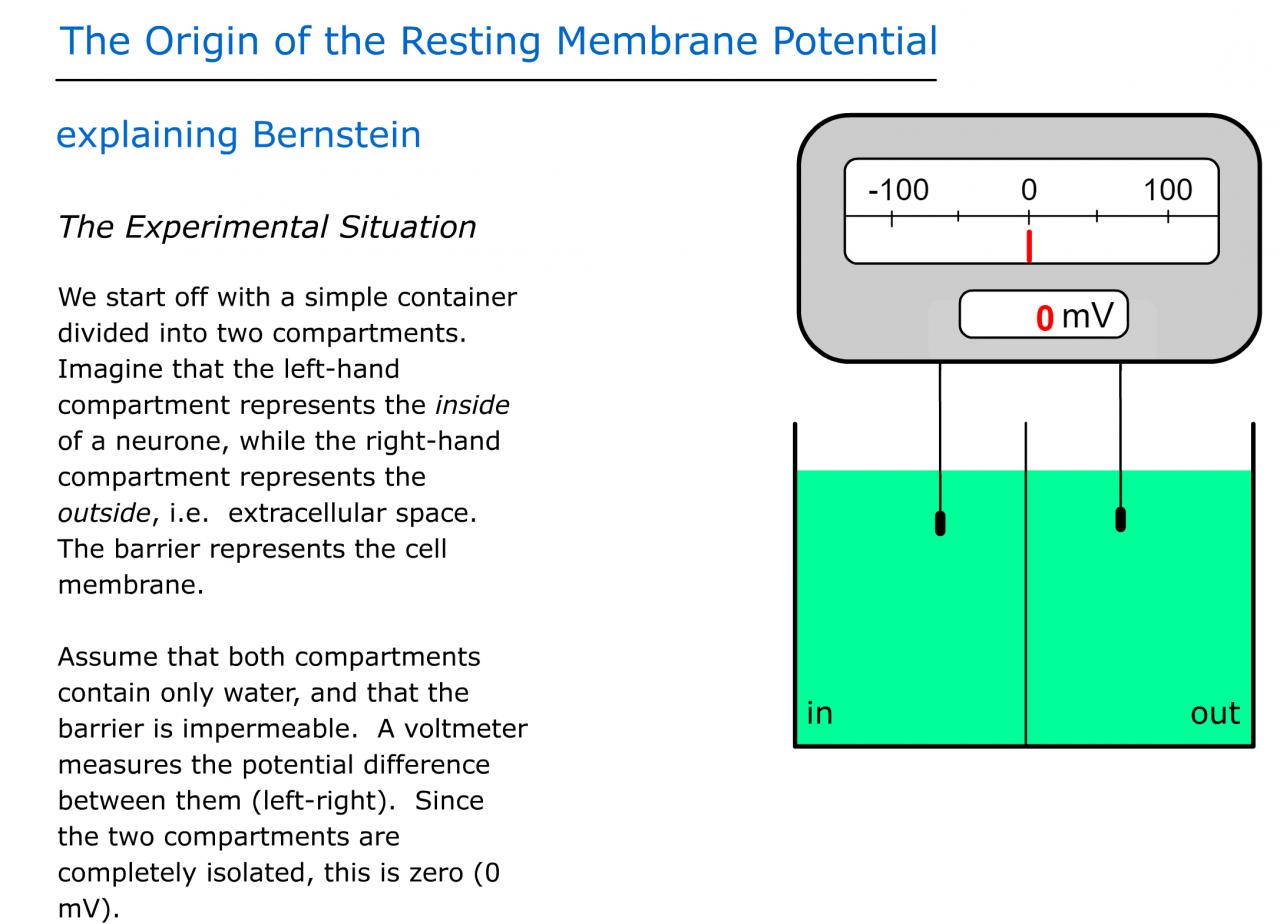 The Origin of the Resting Membrane Potential

explaining Bernstein

The Experimental Situation

We start off with a simple container divided into two compartments. Imagine that the left-hand compartment represents the inside of a neurone, while the right-hand compartment represents the outside, i.e. extracellular space. The barrier represents the cell membrane.

Assume that both compartments contain only water, and that the barrier is impermeable. A voltmeter measures the potential difference between them (left-right). Since the two compartments are completely isolated, this is zero (0 mV).

-100
0
100
0 mV
in
out