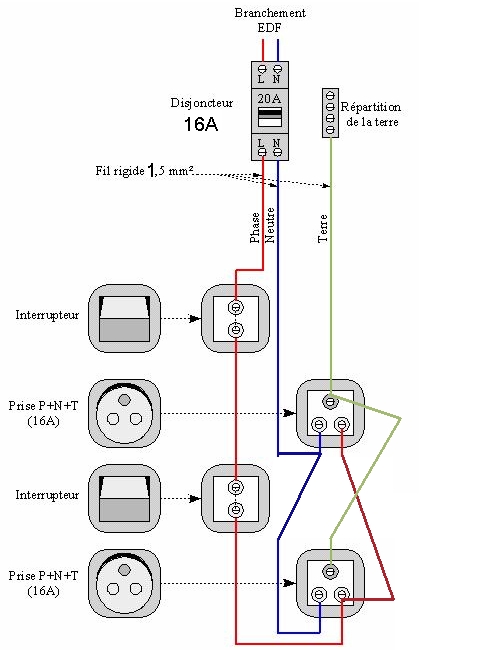 Branchement EDF

L N

20A

L N

Disjoncteur
16A

Répartition de la terre

Fil rigide 1,5 mm²

Phase
Neutre
Terre

Interrupteur

Prise P+N+T (16A)

Interrupteur

Prise P+N+T (16A)