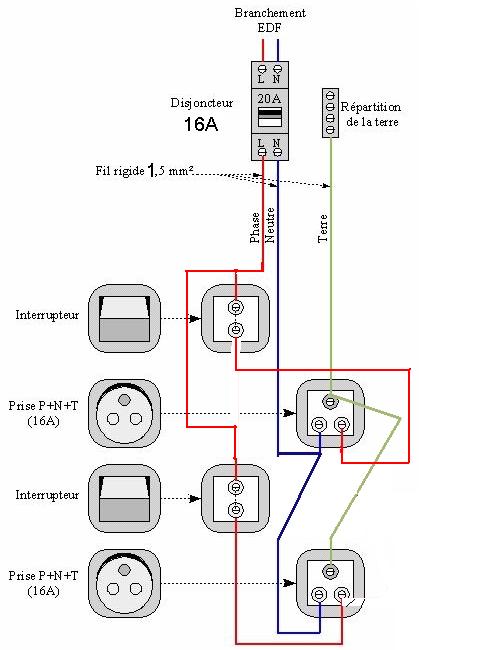 Branchement
EDF

L N

20A

L N

Disjoncteur
16A

Répartition
de la terre

Fil rigide 1,5 mm²

Phase
Neutre
Terre

Interrupteur

Prise P+N+T
(16A)

Interrupteur

Prise P+N+T
(16A)