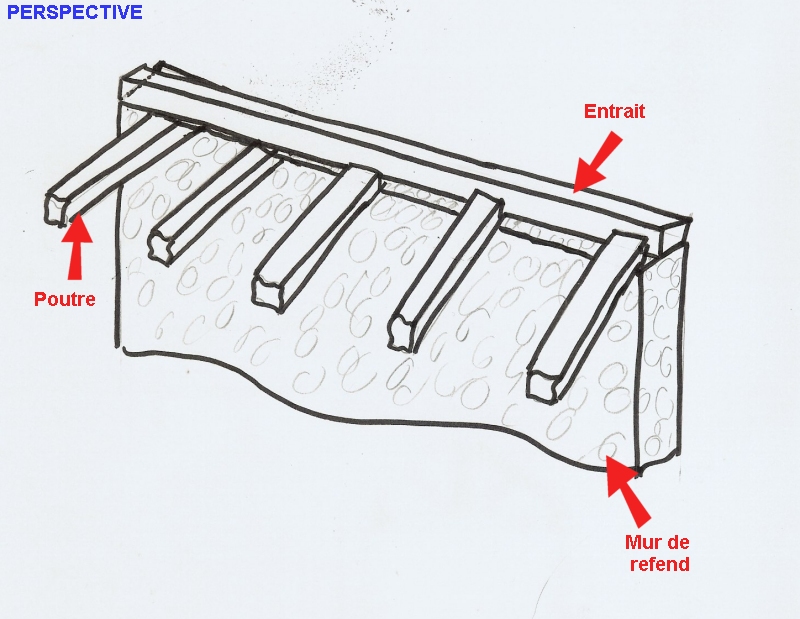 PERSPECTIVE

Entrait

Poutre

Mur de refend