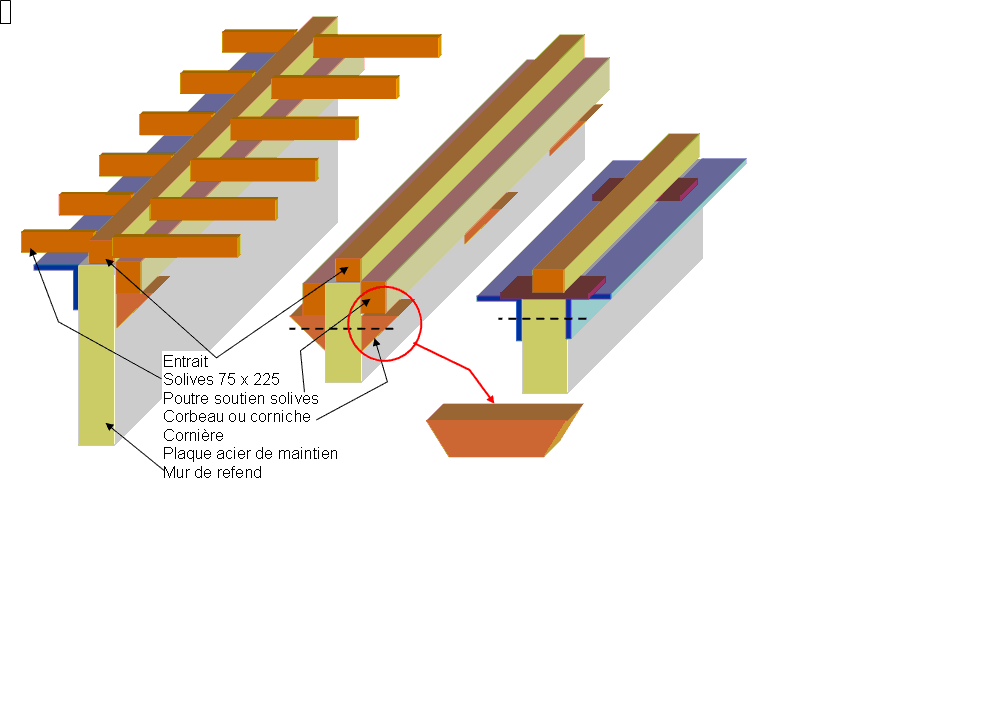 Entrait
Solives 75 x 225
Poutre soutien solives
Corbeau ou corniche
Cornière
Plaque acier de maintien
Mur de refend