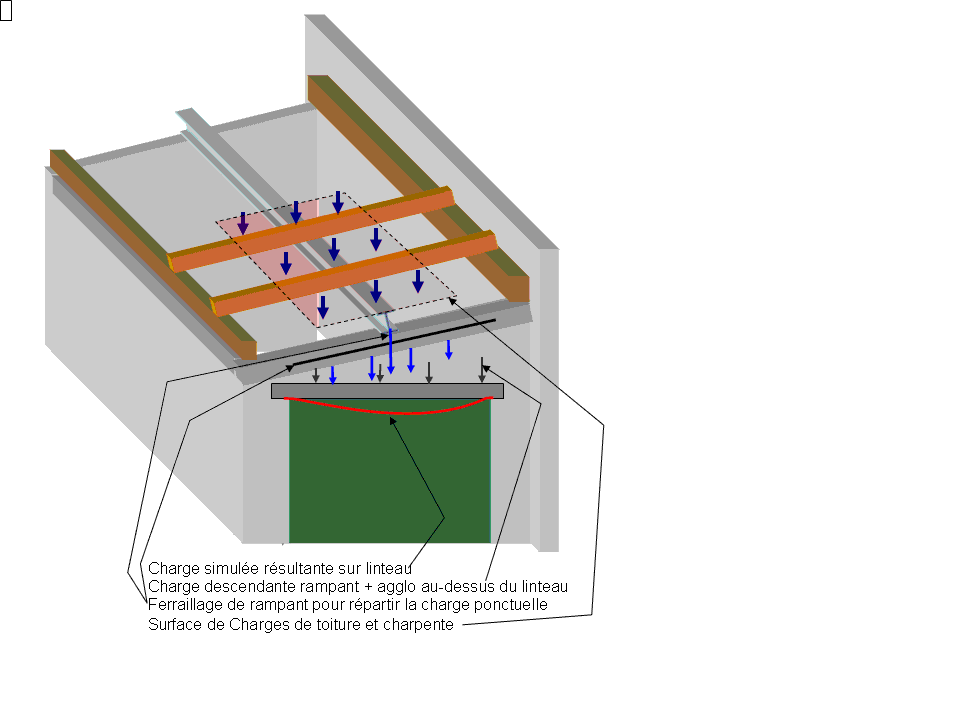 Charge simulée résultante sur linteau
Charge descendante rampant + agglo au-dessus du linteau
Ferraillage de rampant pour répartir la charge ponctuelle
Surface de Charges de toiture et charpente