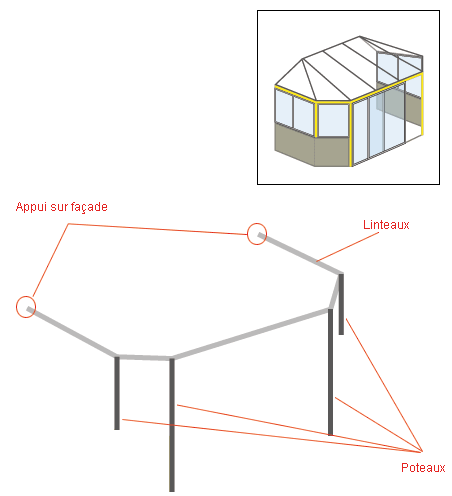 Appui sur façade

Linteaux

Poteaux