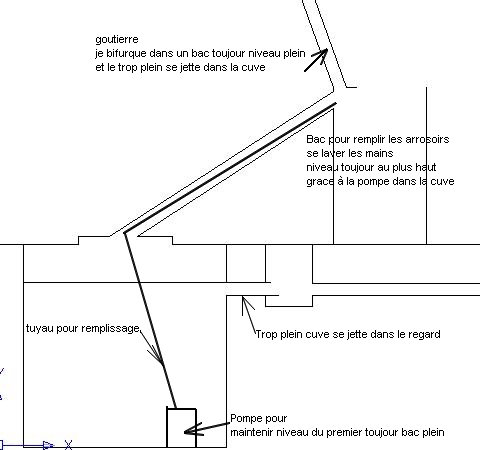 goutierre
je bifurque dans un bac toujour niveau plein
et le trop plein se jette dans la cuve

Bac pour remplir les arrosoirs
se laver les mains
niveau toujour au plus haut
grace à la pompe dans la cuve

tuyau pour remplissage

Trop plein cuve se jette dans le regard

Pompe pour
maintenir niveau du premier toujour bac plein

X