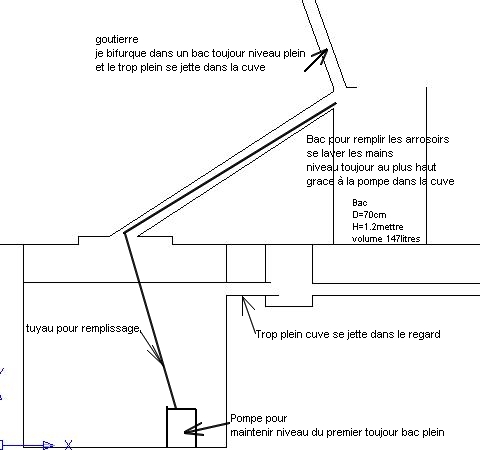 goutierre
je bifurque dans un bac toujour niveau plein
et le trop plein se jette dans la cuve

Bac pour remplir les arrosoirs
se laver les mains
niveau toujour au plus haut
grace à la pompe dans la cuve

Bac
D=70cm
H=1.2mettre
volume 147litres

tuyau pour remplissage

Trop plein cuve se jette dans le regard

Pompe pour
maintenir niveau du premier toujour bac plein

X