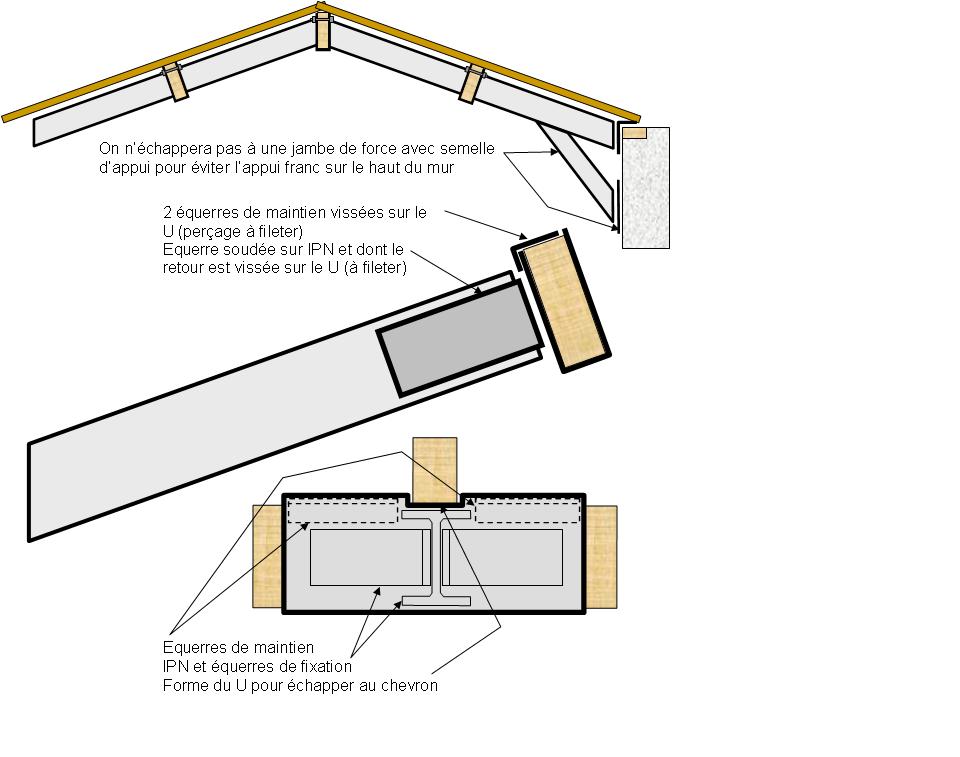 On n'échappera pas à une jambe de force avec semelle d'appui pour éviter l'appui franc sur le haut du mur

2 équerres de maintien vissées sur le U (perçage à fileter)
Equerre soudée sur IPN et dont le retour est vissée sur le U (à fileter)

Equerres de maintien
IPN et équerres de fixation
Forme du U pour échapper au chevron