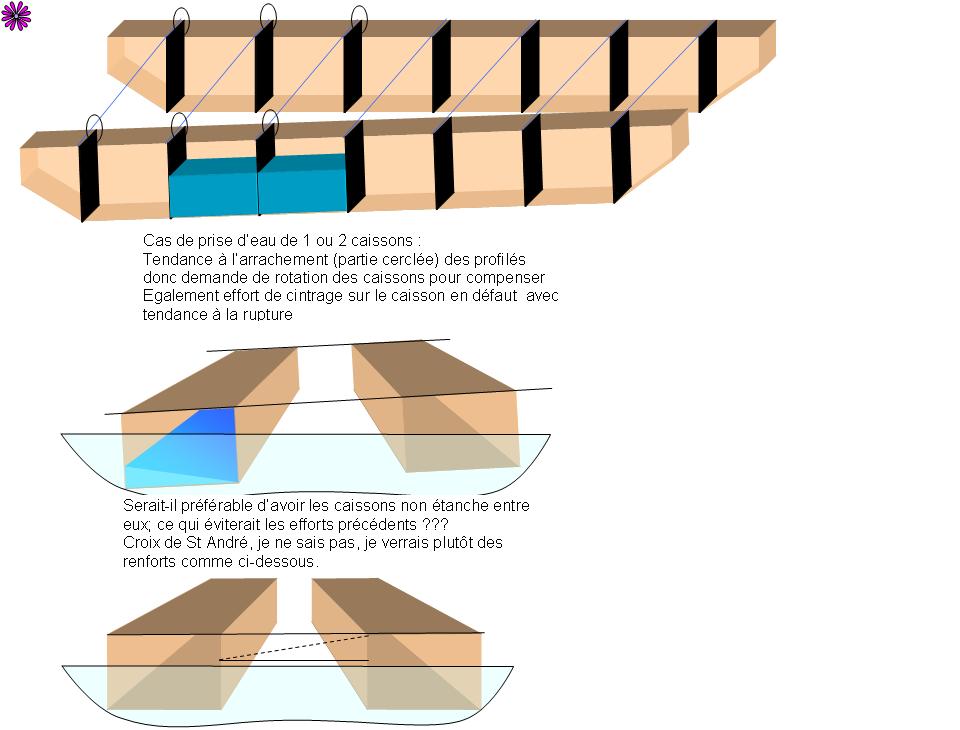 Cas de prise d'eau de 1 ou 2 caissons :
Tendance à l'arrachement (partie cerclée) des profilés donc demande de rotation des caissons pour compenser
Egalement effort de cintrage sur le caisson en défaut avec tendance à la rupture

Serait-il préférable d'avoir les caissons non étanche entre eux; ce qui éviterait les efforts précédents ???
Croix de St André, je ne sais pas, je verrais plutôt des renforts comme ci-dessous.