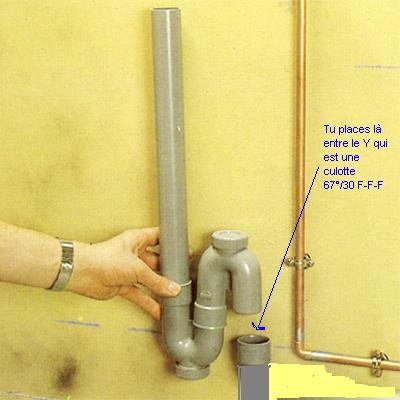 Tu places là entre le Y qui est une culotte 67°/30 F-F-F