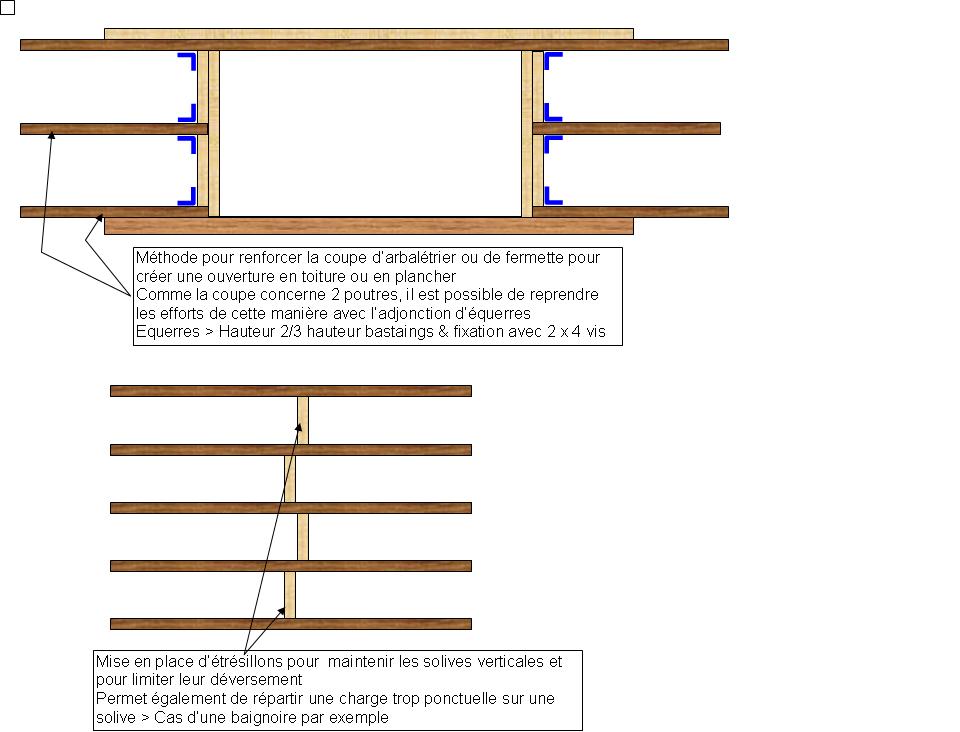 Méthode pour renforcer la coupe d'arbalétrier ou de fermette pour créer une ouverture en toiture ou en plancher
Comme la coupe concerne 2 poutres, il est possible de reprendre les efforts de cette manière avec l'adjonction d'équerres
Equerres > Hauteur 2/3 hauteur bastaings & fixation avec 2 x 4 vis

Mise en place d'étrésillons pour maintenir les solives verticales et pour limiter leur déversement
Permet également de répartir une charge trop ponctuelle sur une solive > Cas d'une baignoire par exemple