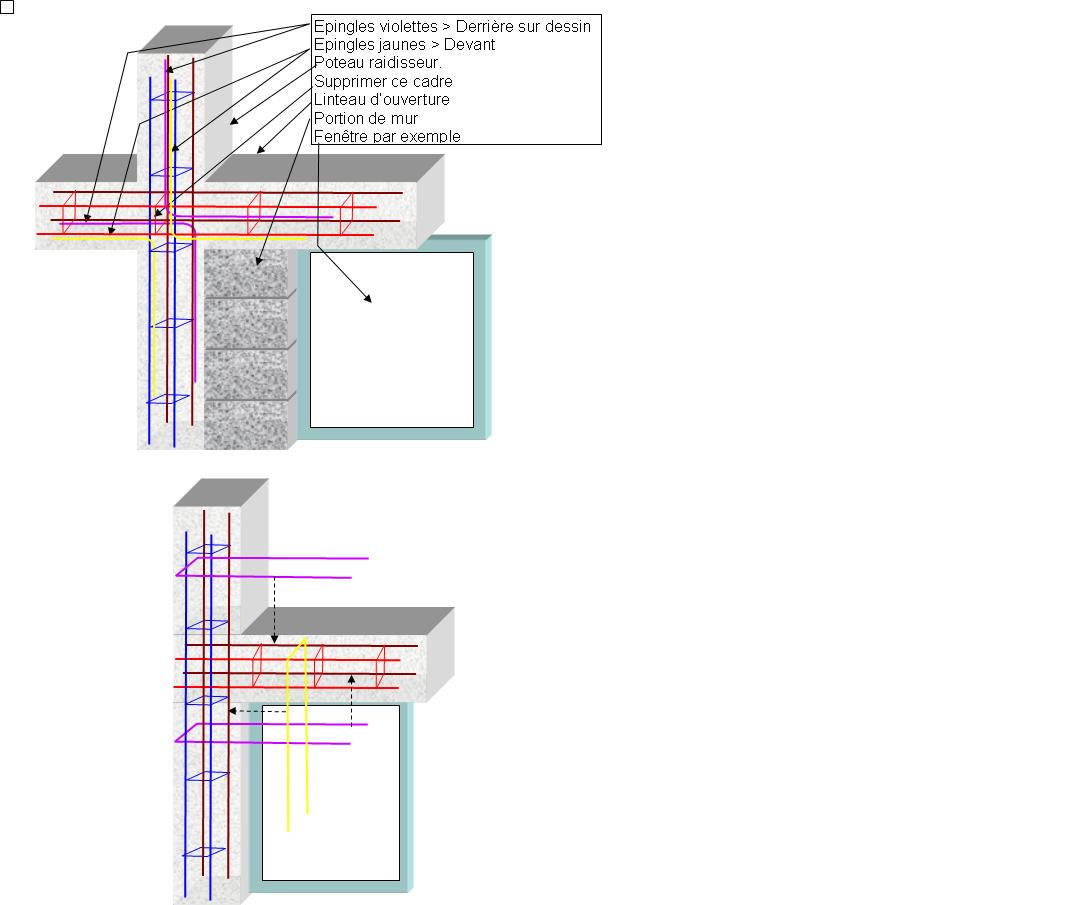 Epingles violettes > Derrière sur dessin
Epingles jaunes > Devant
Poteau raidisseur.
Supprimer ce cadre
Linteau d'ouverture
Portion de mur
Fenêtre par exemple