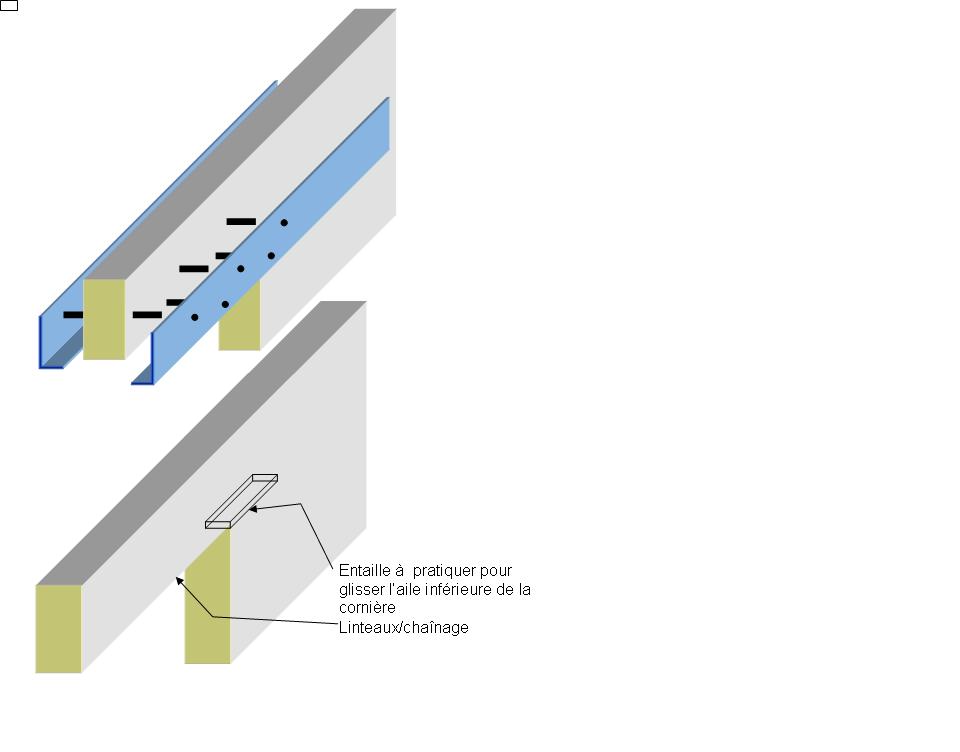 Entaille à pratiquer pour glisser l'aile inférieure de la cornière
Linteaux/chaînage