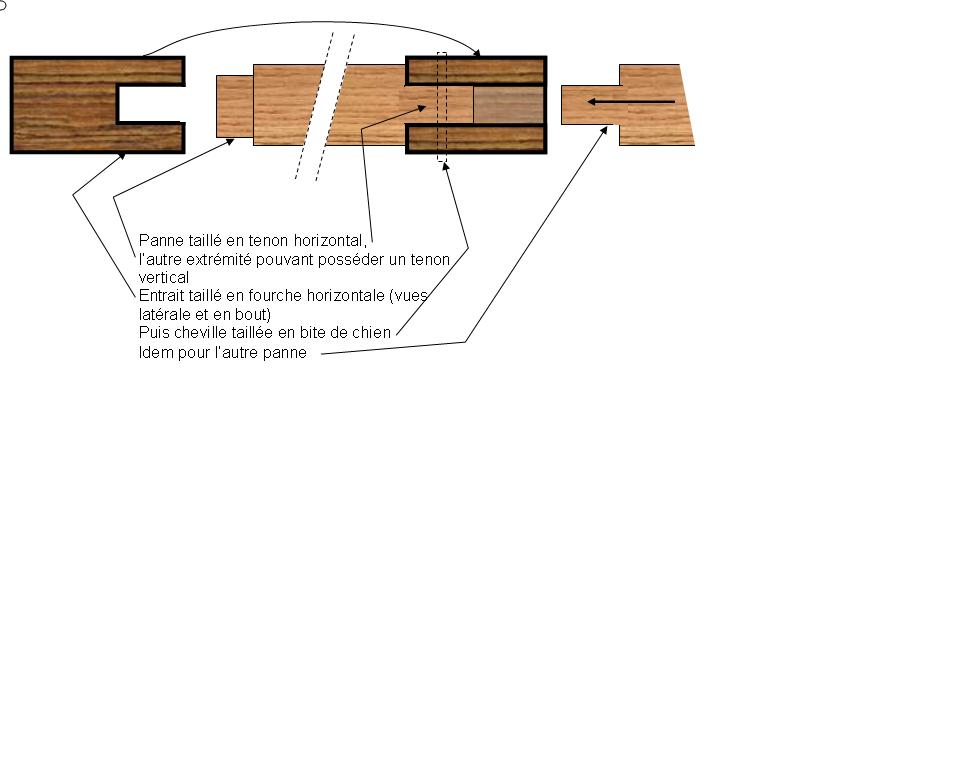 Panne taillé en tenon horizontal,
l'autre extrémité pouvant posséder un tenon vertical
Entrait taillé en fourche horizontale (vues latérale et en bout)
Puis cheville taillée en bite de chien
Idem pour l'autre panne