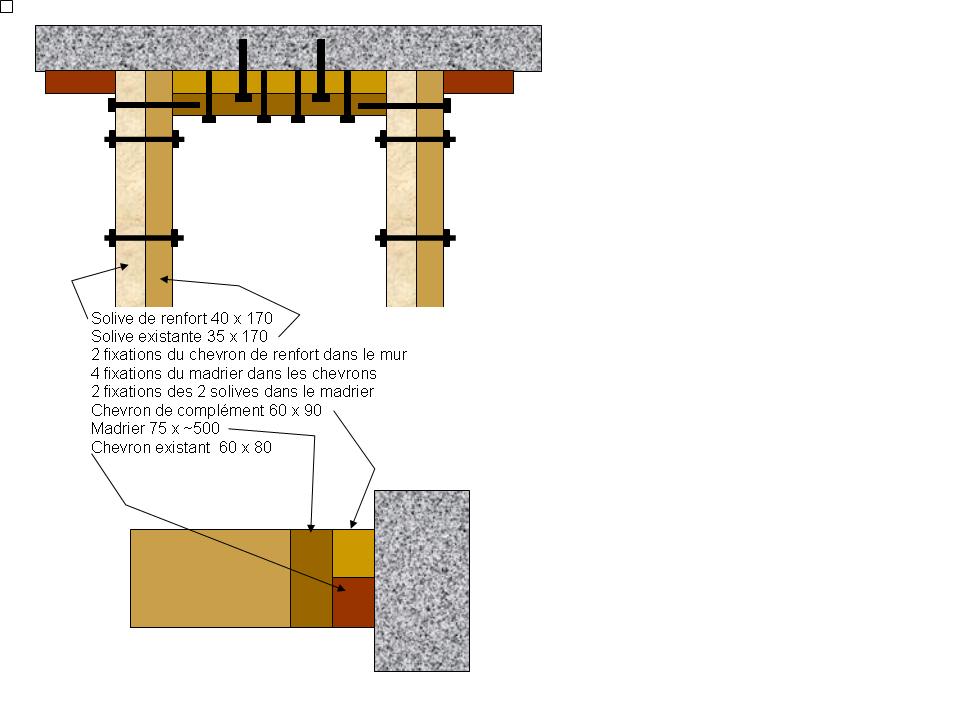 Solive de renfort 40 x 170
Solive existante 35 x 170
2 fixations du chevron de renfort dans le mur
4 fixations du madrier dans les chevrons
2 fixations des 2 solives dans le madrier
Chevron de complément 60 x 90
Madrier 75 x ~500
Chevron existant 60 x 80