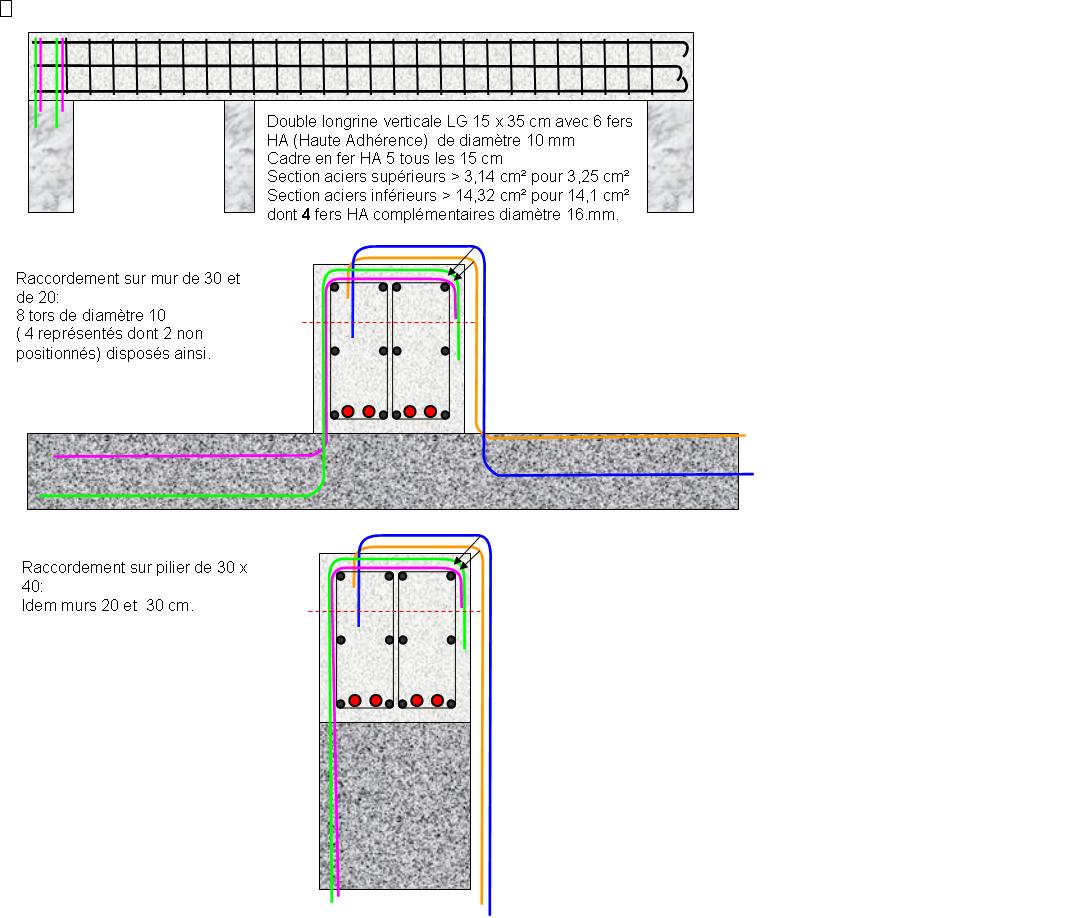 Double longrine verticale LG 15 x 35 cm avec 6 fers HA (Haute Adhérence) de diamètre 10 mm
Cadre en fer HA 5 tous les 15 cm
Section aciers supérieurs > 3,14 cm² pour 3,25 cm²
Section aciers inférieurs > 14,32 cm² pour 14,1 cm² dont 4 fers HA complémentaires diamètre 16.mm.

Raccordement sur mur de 30 et de 20:
8 tors de diamètre 10
( 4 représentés dont 2 non positionnés) disposés ainsi.

Raccordement sur pilier de 30 x 40:
Idem murs 20 et 30 cm.