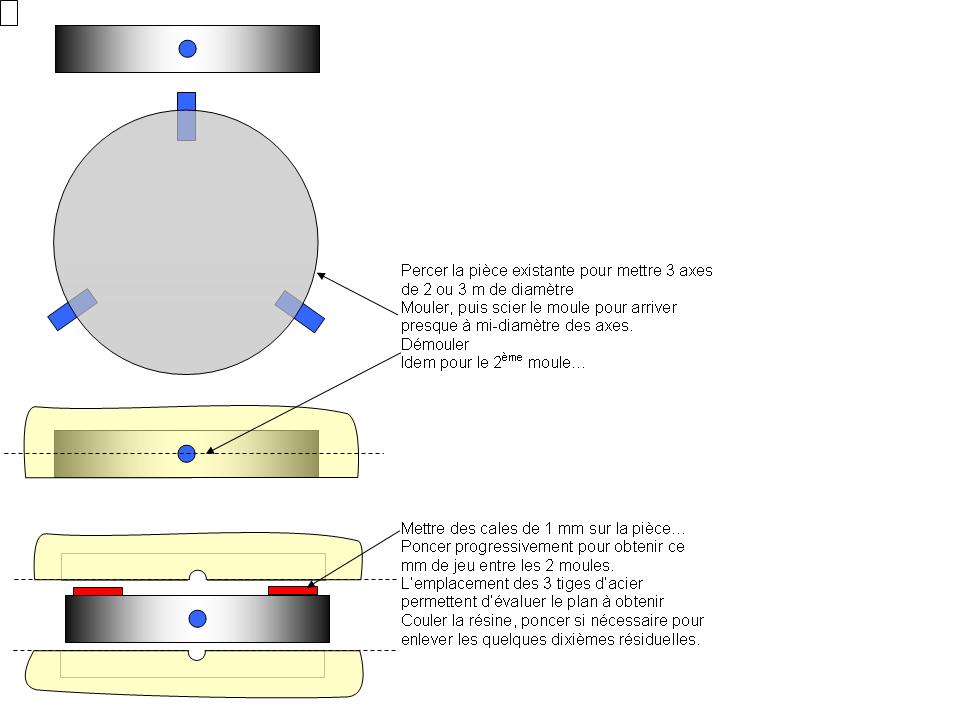 Percer la pièce existante pour mettre 3 axes de 2 ou 3 m de diamètre
Mouler, puis scier le moule pour arriver presque à mi-diamètre des axes.
Démouler
Idem pour le 2$^{ème}$ moule…

Mettre des cales de 1 mm sur la pièce…
Poncer progressivement pour obtenir ce mm de jeu entre les 2 moules.
L'emplacement des 3 tiges d'acier permettent d'évaluer le plan à obtenir
Couler la résine, poncer si nécessaire pour enlever les quelques dixièmes résiduelles.