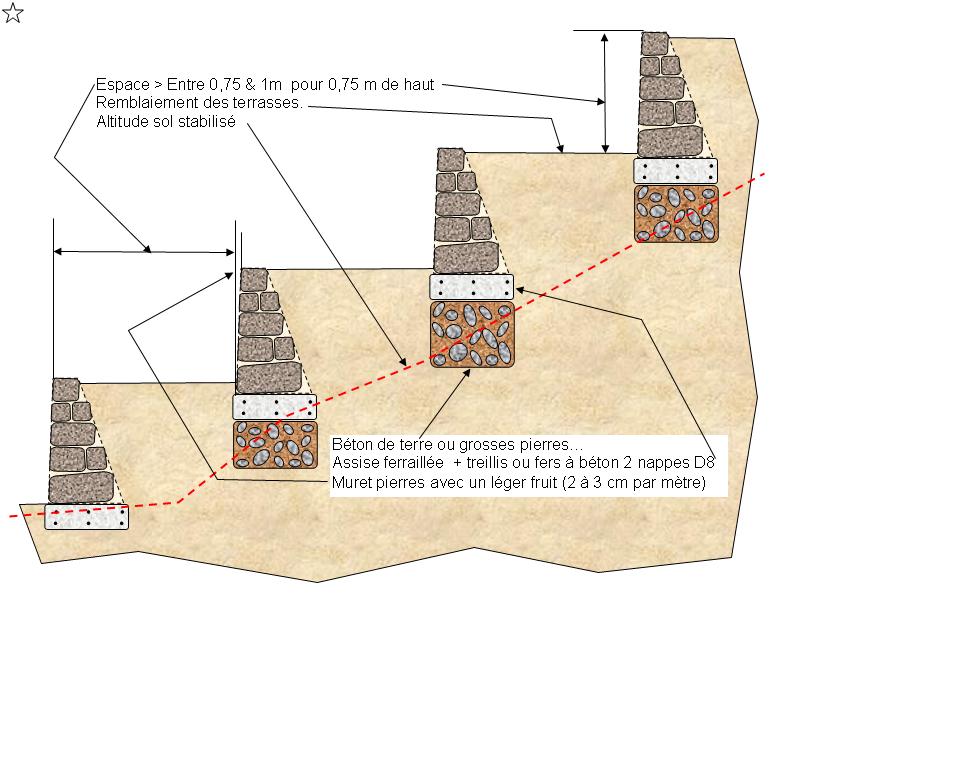 Espace > Entre 0,75 & 1m pour 0,75 m de haut
Remblaiement des terrasses.
Altitude sol stabilisé

Béton de terre ou grosses pierres…
Assise ferraillée + treillis ou fers à béton 2 nappes D8
Muret pierres avec un léger fruit (2 à 3 cm par mètre)