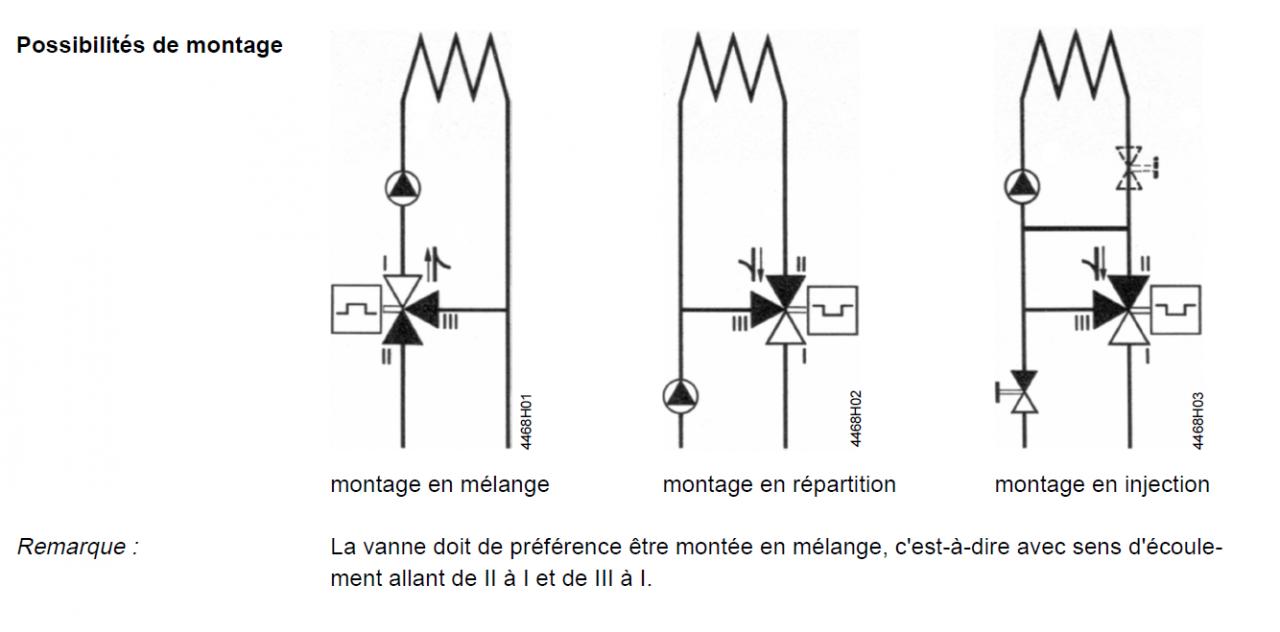 Possibilités de montage

I
III
II
4468H01

II
III
I
4468H02

II
III
I
4468H03

montage en mélange

montage en répartition

montage en injection

Remarque :

La vanne doit de préférence être montée en mélange, c'est-à-dire avec sens d'écoulement allant de II à I et de III à I.