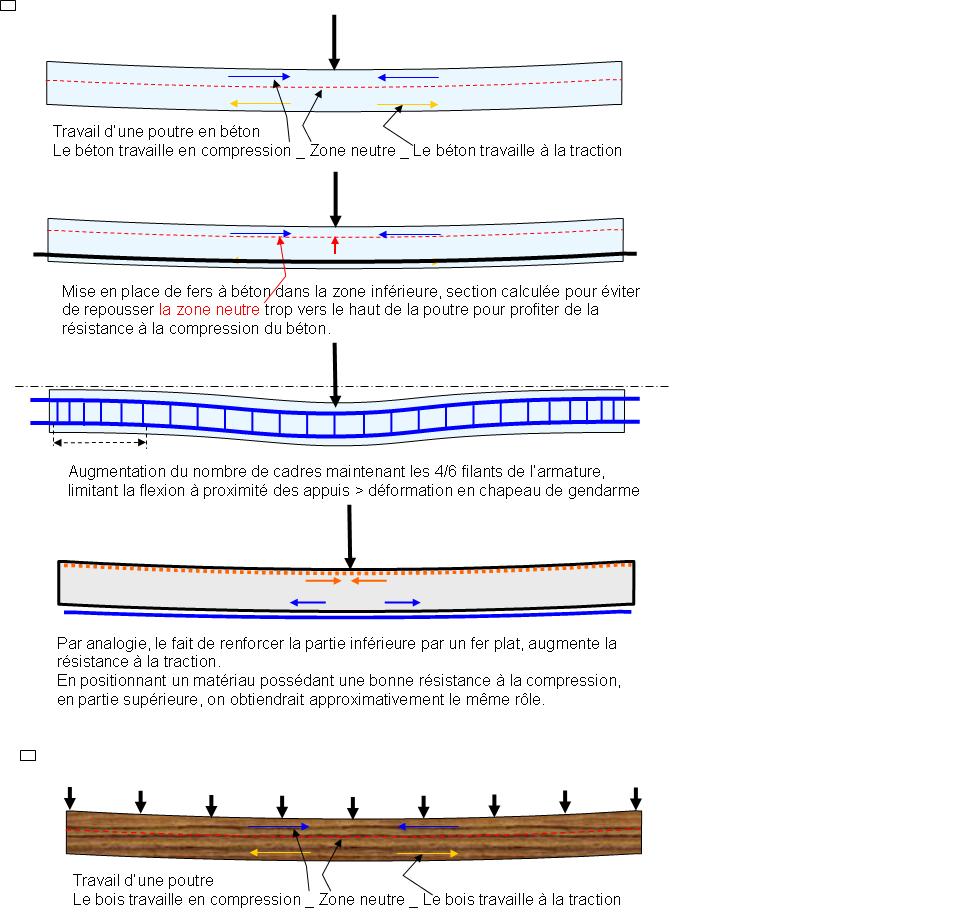 Travail d'une poutre en béton
Le béton travaille en compression _ Zone neutre _ Le béton travaille à la traction

Mise en place de fers à béton dans la zone inférieure, section calculée pour éviter de repousser la zone neutre trop vers le haut de la poutre pour profiter de la résistance à la compression du béton.

Augmentation du nombre de cadres maintenant les 4/6 filants de l'armature, limitant la flexion à proximité des appuis > déformation en chapeau de gendarme

Par analogie, le fait de renforcer la partie inférieure par un fer plat, augmente la résistance à la traction.
En positionnant un matériau possédant une bonne résistance à la compression, en partie supérieure, on obtiendrait approximativement le même rôle.

Travail d'une poutre
Le bois travaille en compression _ Zone neutre _ Le bois travaille à la traction