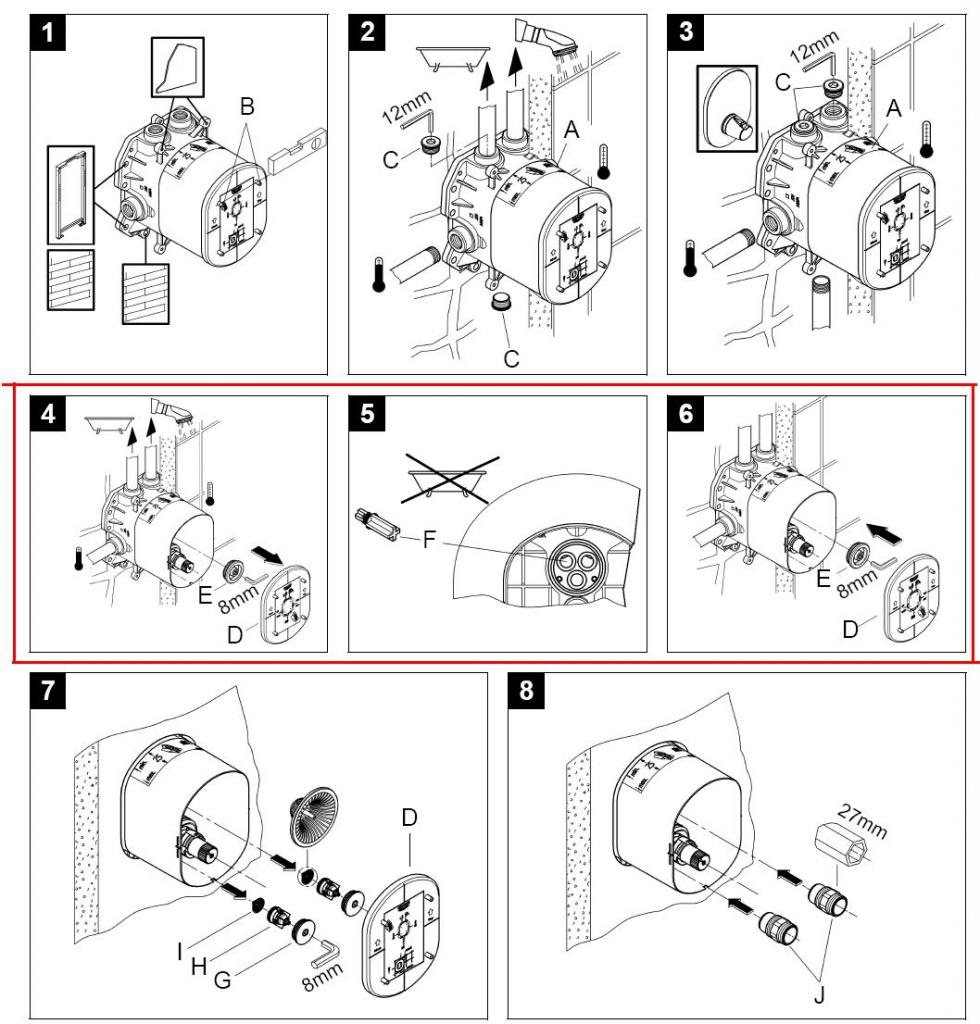 1
B

2
12mm
C
A
C

3
12mm
C
A

4
E
8mm
D

5
F

6
E
8mm
D

7
D
I
H
G
8mm

8
27mm
J