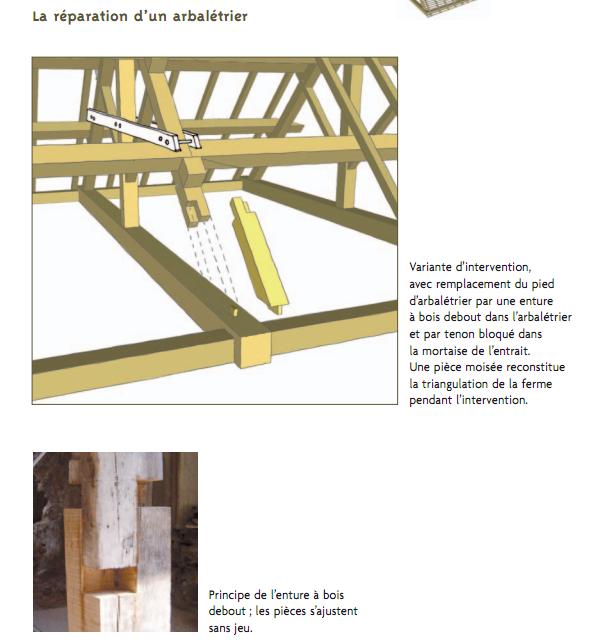 La réparation d'un arbalétrier

Variante d'intervention, avec remplacement du pied d'arbalétrier par une enture à bois debout dans l'arbalétrier et par tenon bloqué dans la mortaise de l'entrait.
Une pièce moisée reconstitue la triangulation de la ferme pendant l'intervention.

Principe de l'enture à bois debout ; les pièces s'ajustent sans jeu.