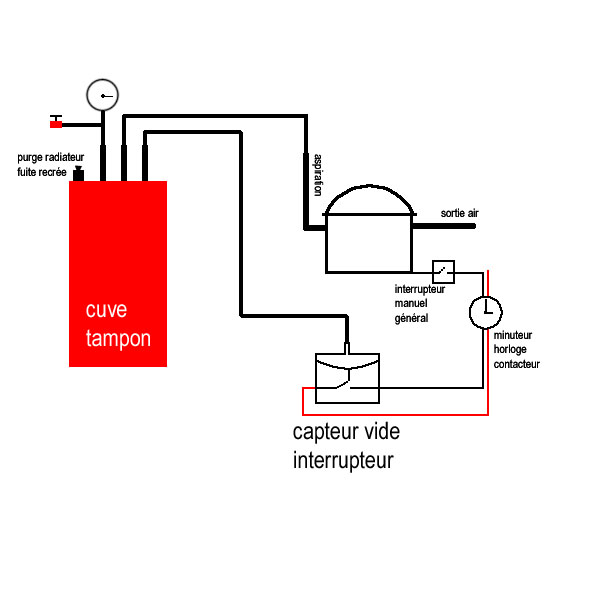 purge radiateur
fuite recrée

aspiration

sortie air

cuve
tampon

interrupteur
manuel
général

minuteur
horloge
contacteur

capteur vide
interrupteur