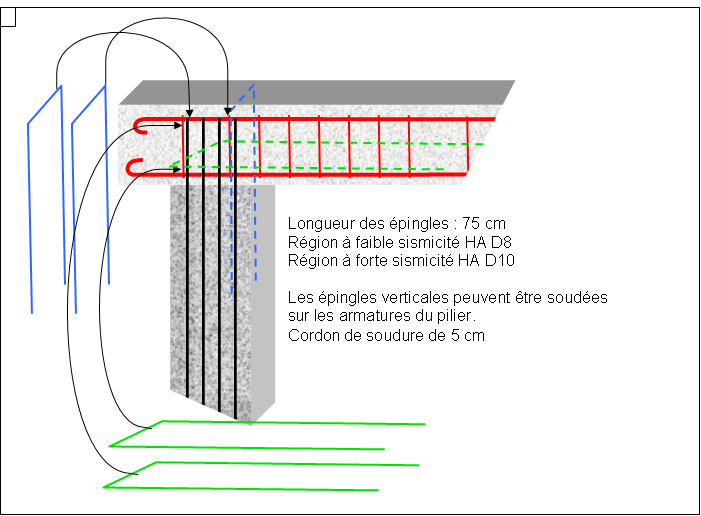 Longueur des épingles : 75 cm
Région à faible sismicité HA D8
Région à forte sismicité HA D10

Les épingles verticales peuvent être soudées sur les armatures du pilier.
Cordon de soudure de 5 cm