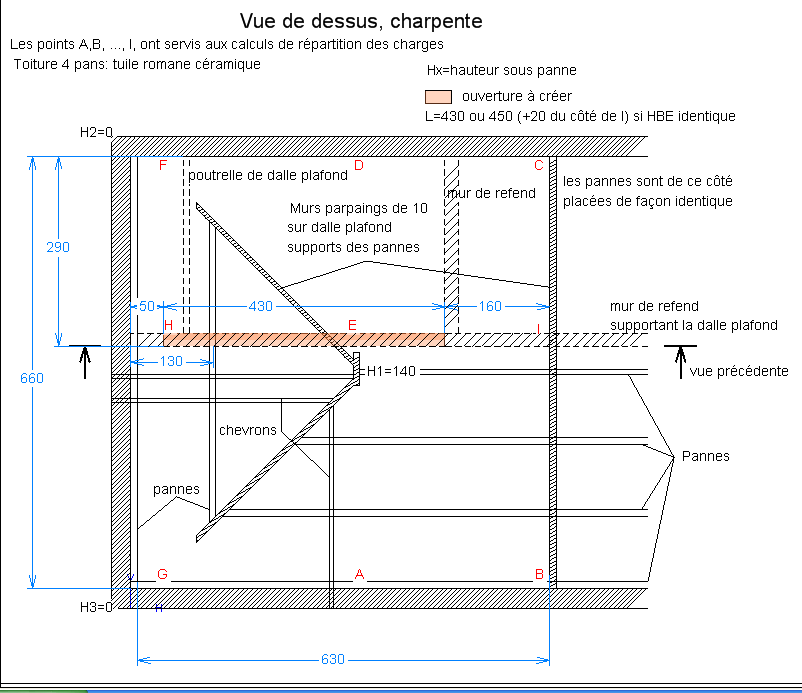 Vue de dessus, charpente

Les points A,B, ..., I, ont servis aux calculs de répartition des charges

Toiture 4 pans: tuile romane céramique

Hx=hauteur sous panne

ouverture à créer

L=430 ou 450 (+20 du côté de I) si HBE identique

H2=0

F

poutrelle de dalle plafond

D

C

mur de refend

les pannes sont de ce côté placées de façon identique

Murs parpaings de 10 sur dalle plafond supports des pannes

290

50

430

160

mur de refend supportant la dalle plafond

H

E

I

130

H1=140

vue précédente

660

chevrons

Pannes

pannes

G

A

B

H3=0

630