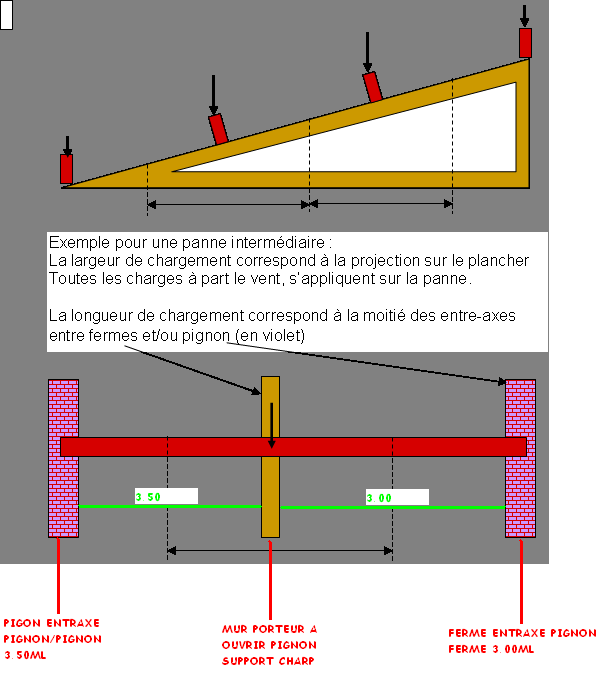 Exemple pour une panne intermédiaire :
La largeur de chargement correspond à la projection sur le plancher
Toutes les charges à part le vent, s'appliquent sur la panne.

La longueur de chargement correspond à la moitié des entre-axes entre fermes et/ou pignon (en violet)

3.50

3.00

PIGON ENTRAXE PIGNON/PIGNON 3.50ML

MUR PORTEUR A OUVRIR PIGNON SUPPORT CHARP

FERME ENTRAXE PIGNON FERME 3.00ML