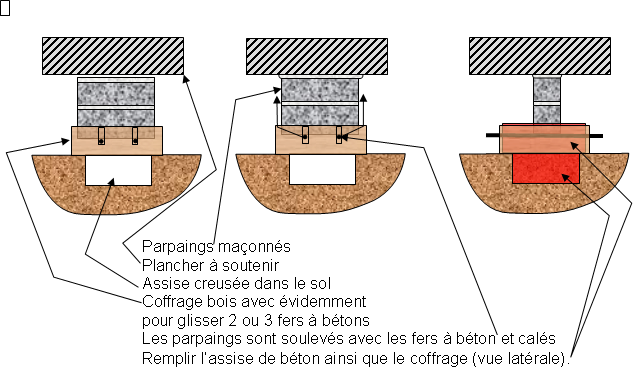 Parpaings maçonnés
Plancher à soutenir
Assise creusée dans le sol
Coffrage bois avec évidemment pour glisser 2 ou 3 fers à bétons
Les parpaings sont soulevés avec les fers à béton et calés
Remplir l'assise de béton ainsi que le coffrage (vue latérale).