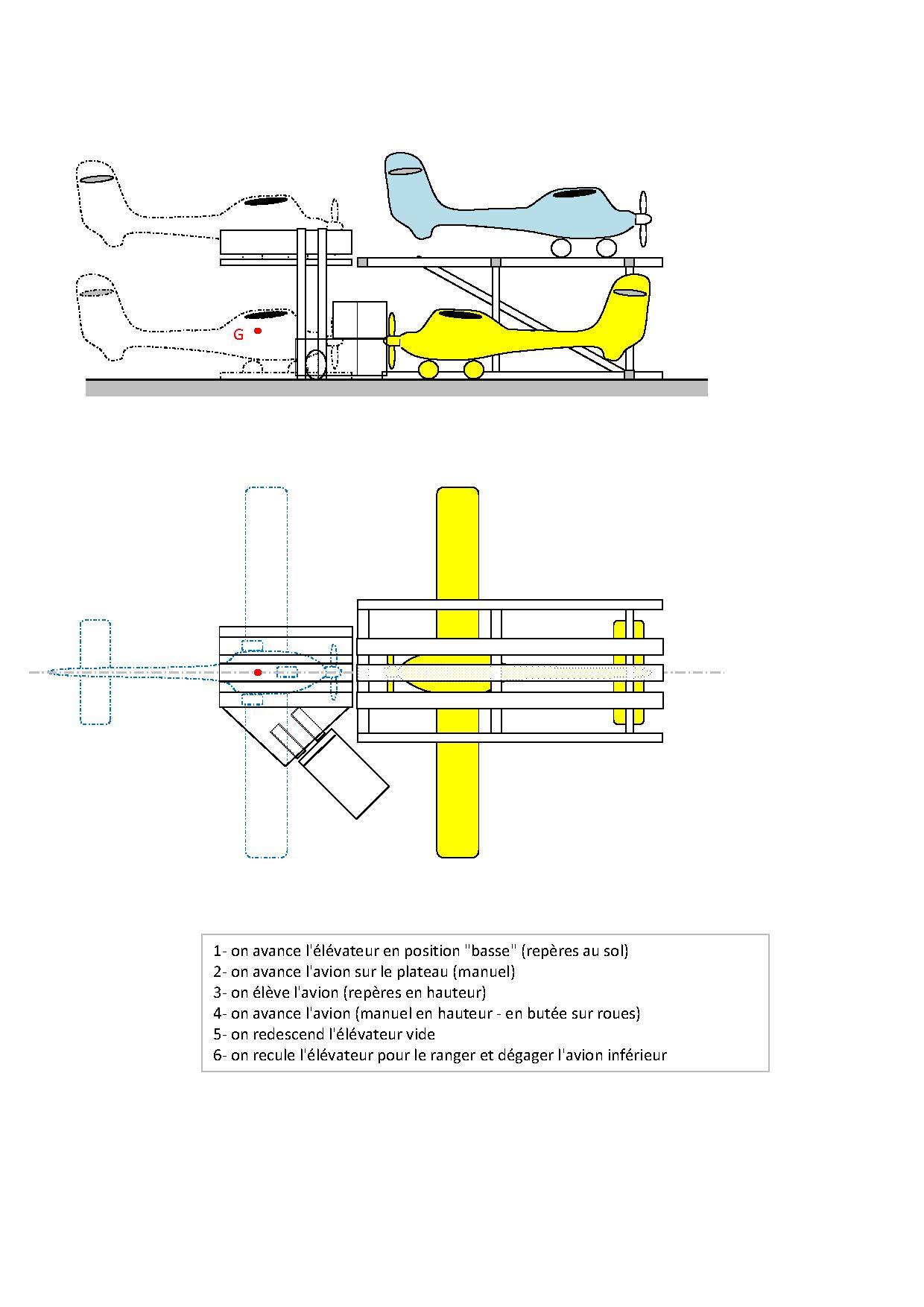 G

1- on avance l'élévateur en position "basse" (repères au sol)
2- on avance l'avion sur le plateau (manuel)
3- on élève l'avion (repères en hauteur)
4- on avance l'avion (manuel en hauteur - en butée sur roues)
5- on redescend l'élévateur vide
6- on recule l'élévateur pour le ranger et dégager l'avion inférieur