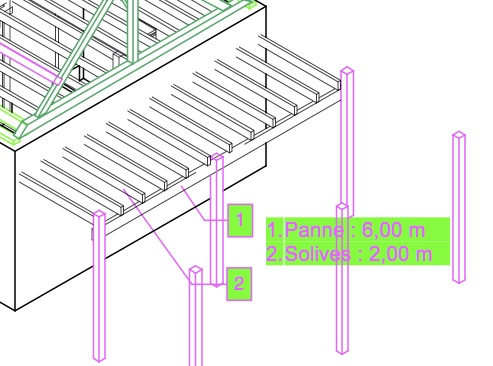 1
2
1.Panne : 6,00 m
2.Solives : 2,00 m