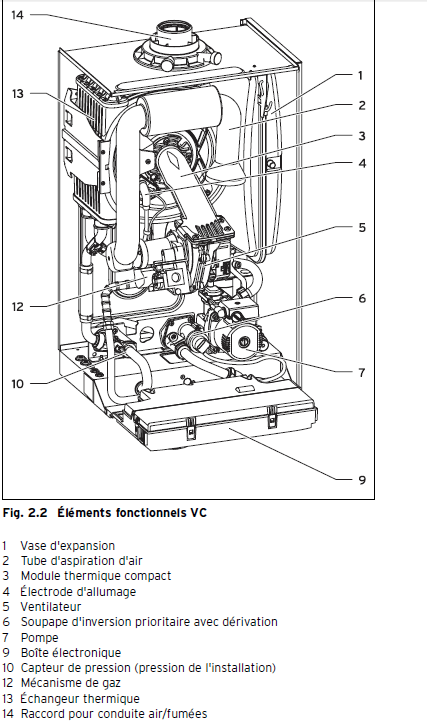 14
13
1
2
3
4
5
12
6
10
7
9

Fig. 2.2 Éléments fonctionnels VC

1 Vase d'expansion
2 Tube d'aspiration d'air
3 Module thermique compact
4 Électrode d'allumage
5 Ventilateur
6 Soupape d'inversion prioritaire avec dérivation
7 Pompe
9 Boîte électronique
10 Capteur de pression (pression de l'installation)
12 Mécanisme de gaz
13 Échangeur thermique
14 Raccord pour conduite air/fumées