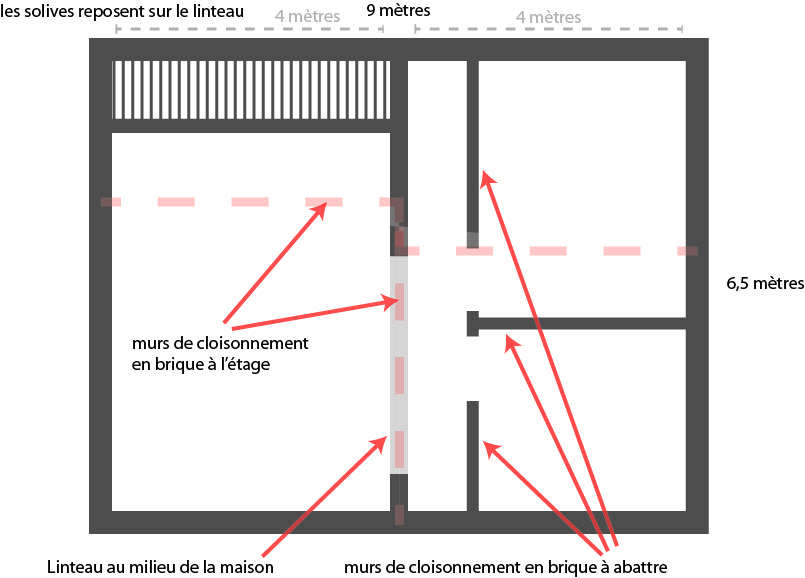 les solives reposent sur le linteau
4 mètres
9 mètres
4 mètres

6,5 mètres

murs de cloisonnement en brique à l'étage

Linteau au milieu de la maison

murs de cloisonnement en brique à abattre