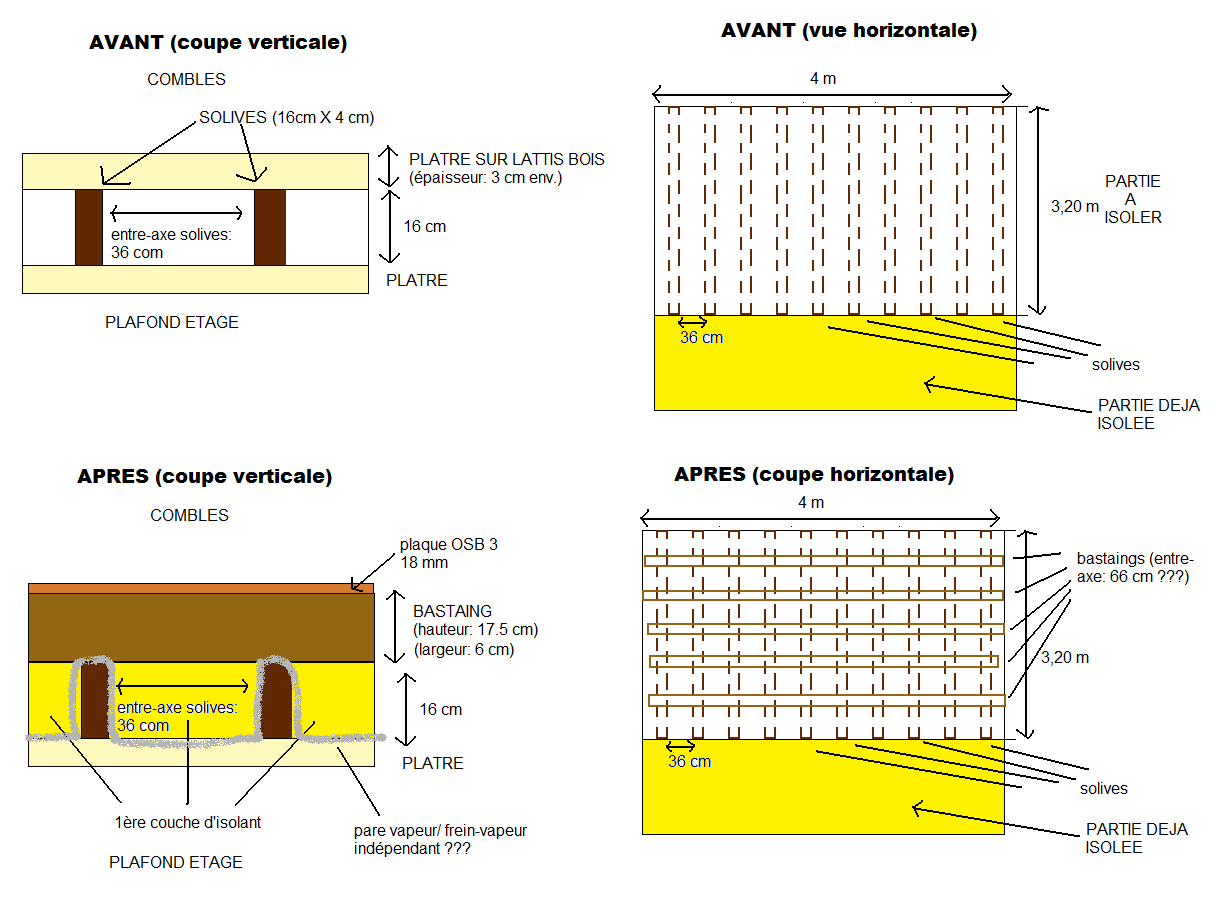 AVANT (coupe verticale)

COMBLES

SOLIVES (16cm X 4 cm)

PLATRE SUR LATTIS BOIS (épaisseur: 3 cm env.)

entre-axe solives: 36 com

16 cm

PLATRE

PLAFOND ETAGE

AVANT (vue horizontale)

4 m

3,20 m

PARTIE A ISOLER

36 cm

solives

PARTIE DEJA ISOLEE

APRES (coupe verticale)

COMBLES

plaque OSB 3 18 mm

BASTAING (hauteur: 17.5 cm) (largeur: 6 cm)

entre-axe solives: 36 com

16 cm

PLATRE

1ère couche d'isolant

pare vapeur/ frein-vapeur indépendant ???

PLAFOND ETAGE

APRES (coupe horizontale)

4 m

bastaings (entre-axe: 66 cm ???)

3,20 m

36 cm

solives

PARTIE DEJA ISOLEE