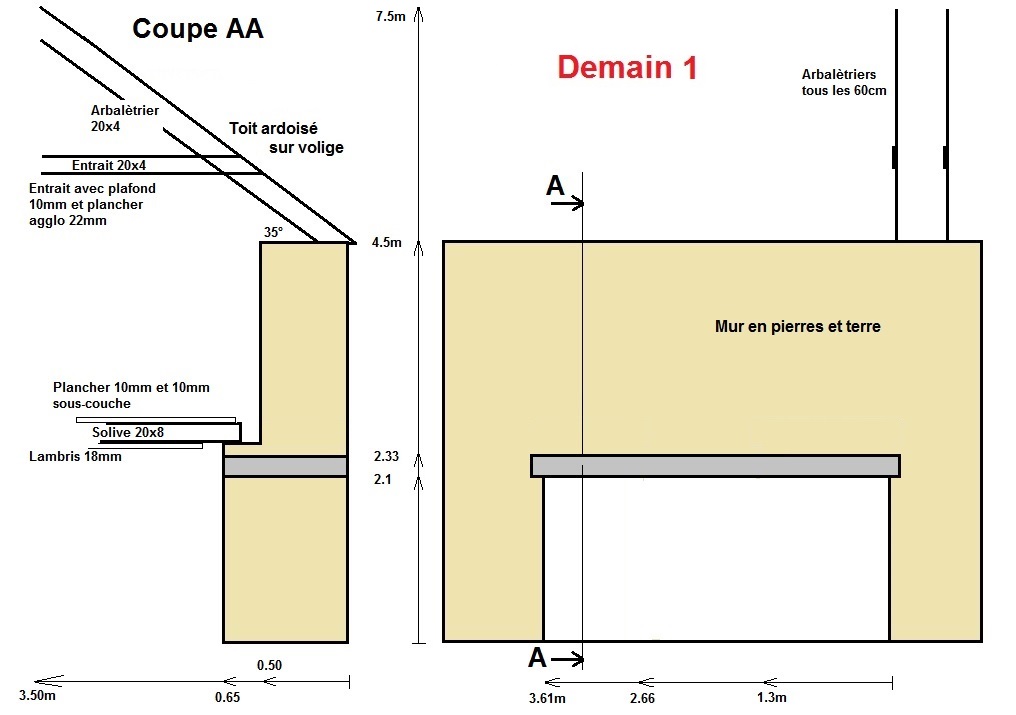 Coupe AA

Arbalètrier 20x4

Toit ardoisé sur volige

Entrait 20x4

Entrait avec plafond 10mm et plancher agglo 22mm

35°

Plancher 10mm et 10mm sous-couche

Solive 20x8

Lambris 18mm

0.50

3.50m

0.65

7.5m

4.5m

2.33

2.1

Demain 1

Arbalètriers tous les 60cm

A

Mur en pierres et terre

A

3.61m

2.66

1.3m