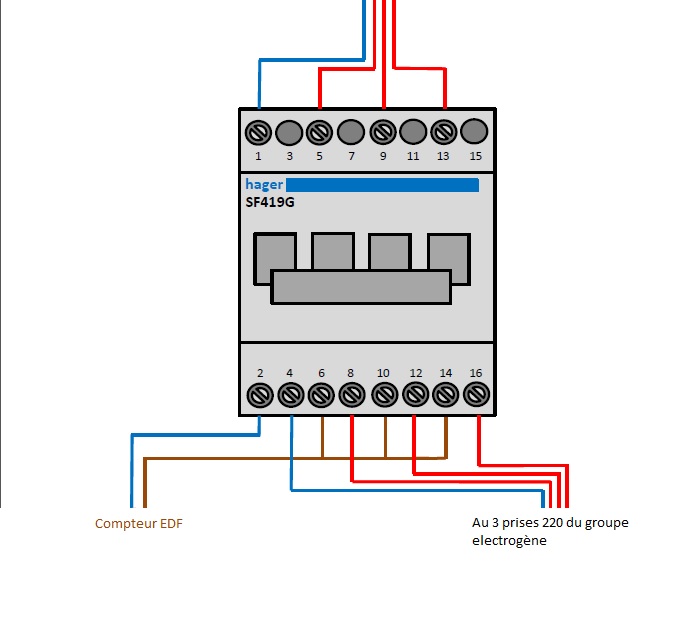 1 3 5 7 9 11 13 15

hager
SF419G

2 4 6 8 10 12 14 16

Compteur EDF

Au 3 prises 220 du groupe electrogène