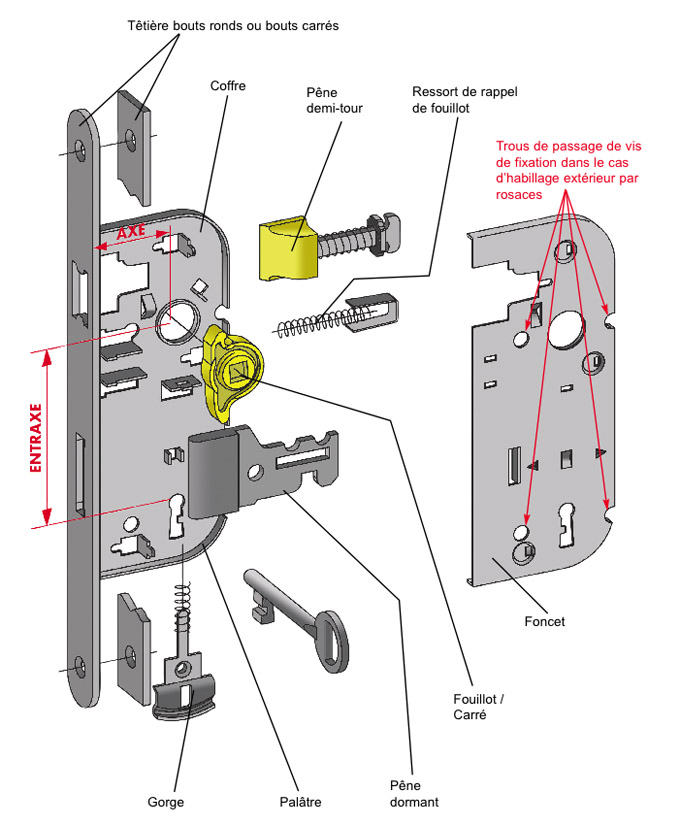 Têtière bouts ronds ou bouts carrés

Coffre

Pêne demi-tour

Ressort de rappel de fouillot

Trous de passage de vis de fixation dans le cas d'habillage extérieur par rosaces

AXE

ENTRAXE

Foncet

Fouillot / Carré

Gorge

Palâtre

Pêne dormant