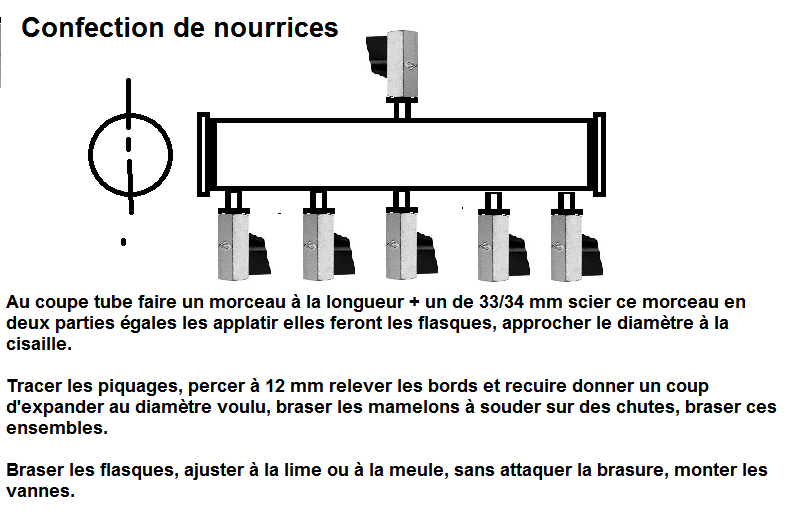 Confection de nourrices

Au coupe tube faire un morceau à la longueur + un de 33/34 mm scier ce morceau en deux parties égales les applatir elles feront les flasques, approcher le diamètre à la cisaille.

Tracer les piquages, percer à 12 mm relever les bords et recuire donner un coup d'expander au diamètre voulu, braser les mamelons à souder sur des chutes, braser ces ensembles.

Braser les flasques, ajuster à la lime ou à la meule, sans attaquer la brasure, monter les vannes.