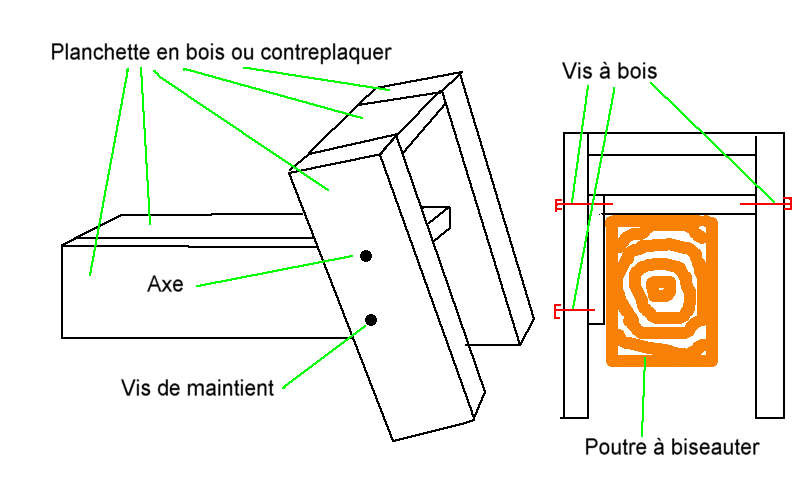 Planchette en bois ou contreplaquer

Axe

Vis de maintient

Vis à bois

Poutre à biseauter