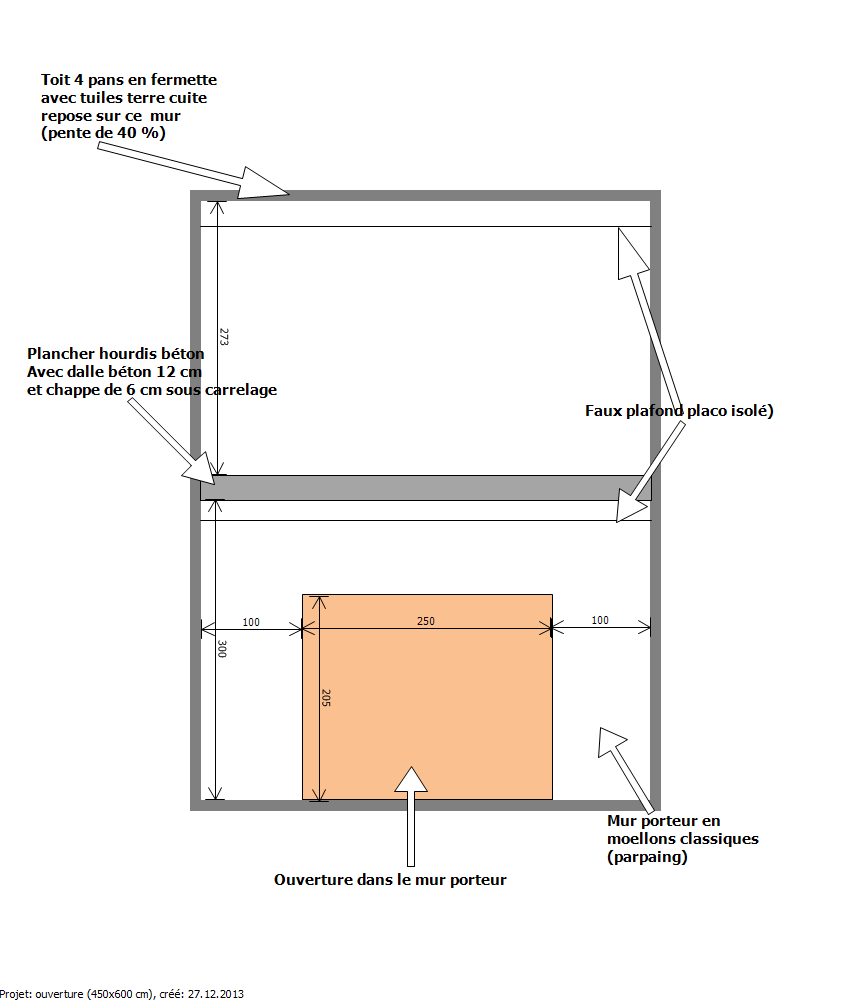 Toit 4 pans en fermette
avec tuiles terre cuite
repose sur ce mur
(pente de 40 %)

273

Plancher hourdis béton
Avec dalle béton 12 cm
et chappe de 6 cm sous carrelage

Faux plafond placo isolé)

100

250

100

300

205

Mur porteur en
moellons classiques
(parpaing)

Ouverture dans le mur porteur

Projet: ouverture (450x600 cm), créé: 27.12.2013