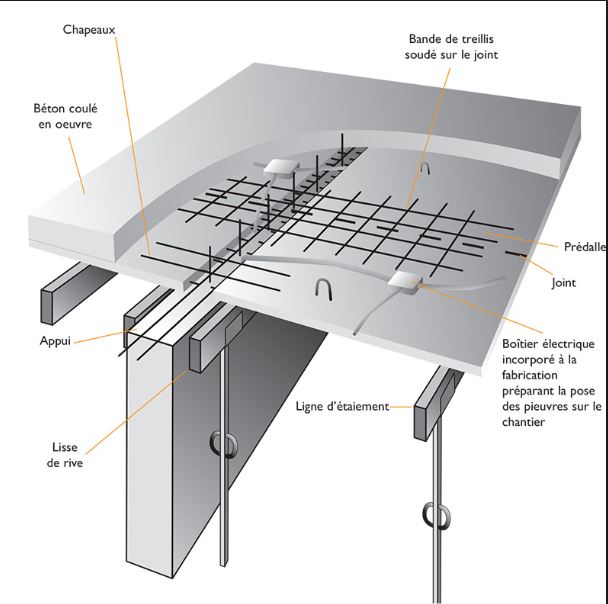 Chapeaux

Bande de treillis soudé sur le joint

Béton coulé en oeuvre

Prédalle

Joint

Appui

Boîtier électrique incorporé à la fabrication préparant la pose des pieuvres sur le chantier

Ligne d'étaiement

Lisse de rive